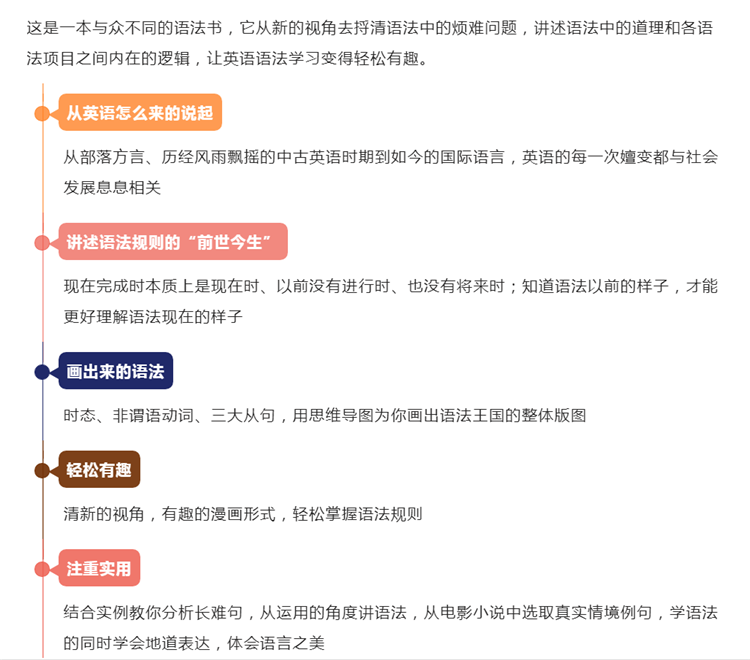 这是一本与众不同的语法书，它从新的视角去捋清语法中的烦难问题，讲述语法中的道理和各语法项目之间内在的逻辑，让英语语法学习变得轻松有趣。

从英语怎么来的说起

从部落方言、历经风雨飘摇的中古英语时期到如今的国际语言，英语的每一次嬗变都与社会发展息息相关

讲述语法规则的“前世今生”

现在完成时本质上是现在时、以前没有进行时、也没有将来时；知道语法以前的样子，才能更好理解语法现在的样子

画出来的语法

时态、非谓语动词、三大从句，用思维导图为你画出语法王国的整体版图

轻松有趣

清新的视角，有趣的漫画形式，轻松掌握语法规则

注重实用

结合实例教你分析长难句，从运用的角度讲语法，从电影小说中选取真实情境例句，学语法的同时学会地道表达，体会语言之美