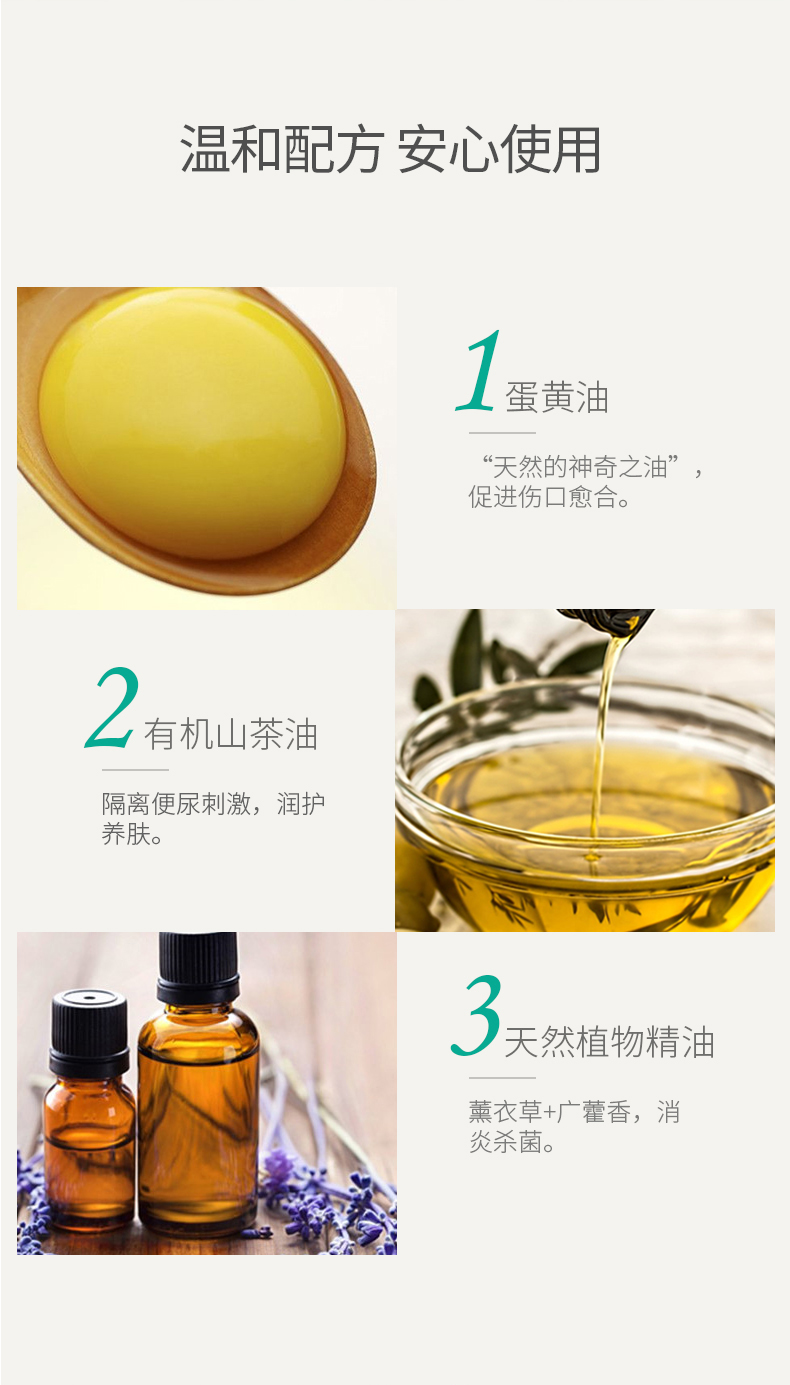 温和配方 安心使用

1 蛋黄油

“天然的神奇之油”，促进伤口愈合。

2 有机山茶油

隔离便尿刺激，润护养肤。

3 天然植物精油

薰衣草+广藿香，消炎杀菌。