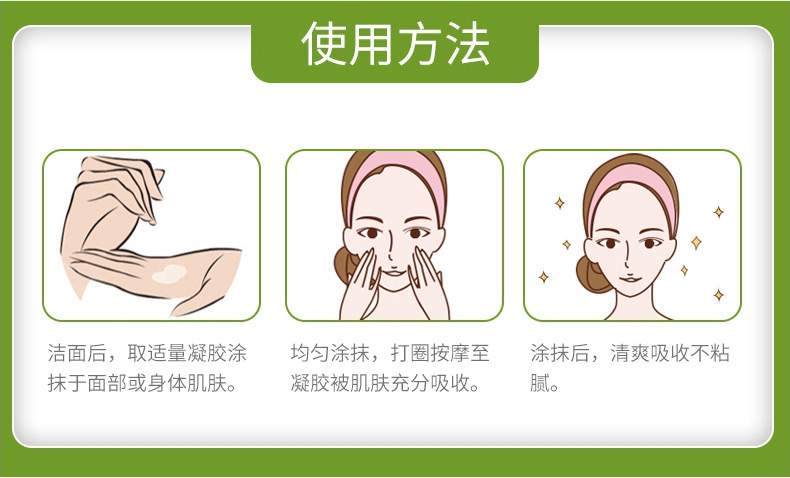 使用方法

洁面后，取适量凝胶涂抹于面部或身体肌肤。

均匀涂抹，打圈按摩至凝胶被肌肤充分吸收。

涂抹后，清爽吸收不粘腻。