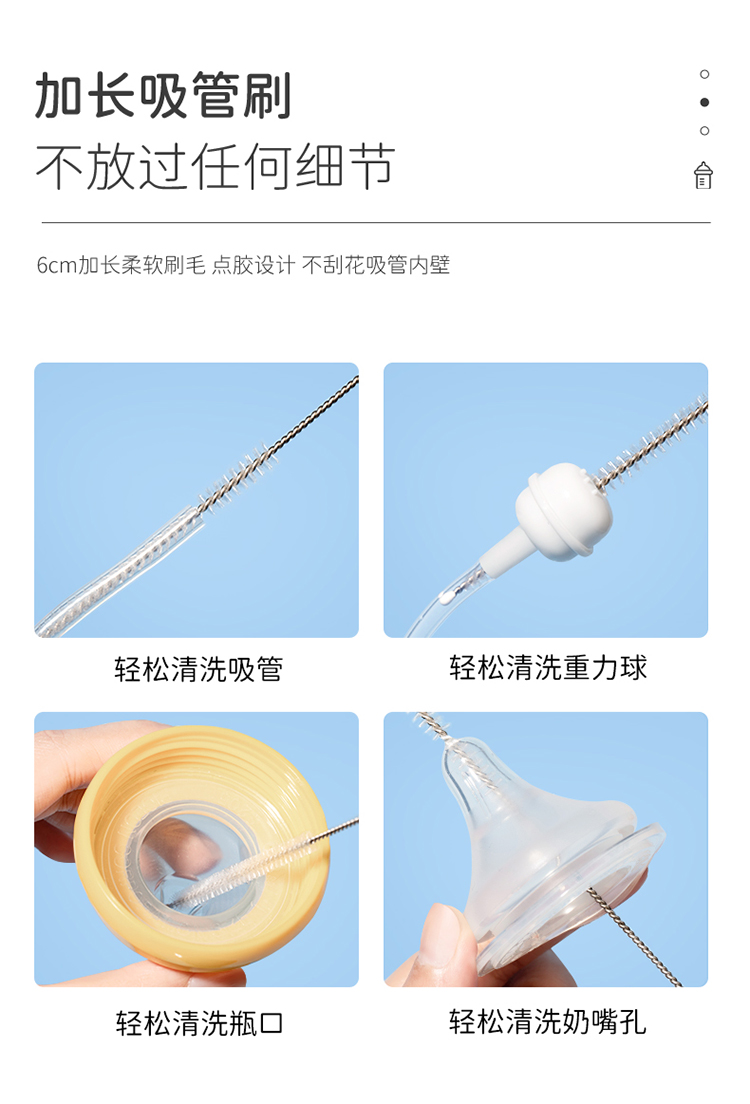 加长吸管刷
不放过任何细节

6cm加长柔软刷毛 点胶设计 不刮花吸管内壁

轻松清洗吸管

轻松清洗重力球

轻松清洗瓶口

轻松清洗奶嘴孔