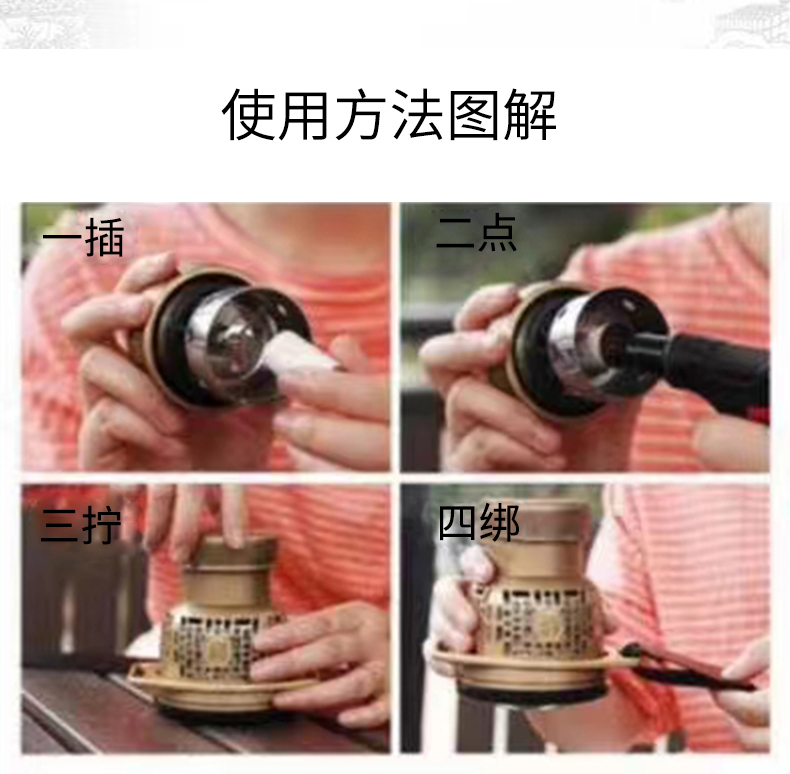 使用方法图解

一插

二点

三拧

四绑