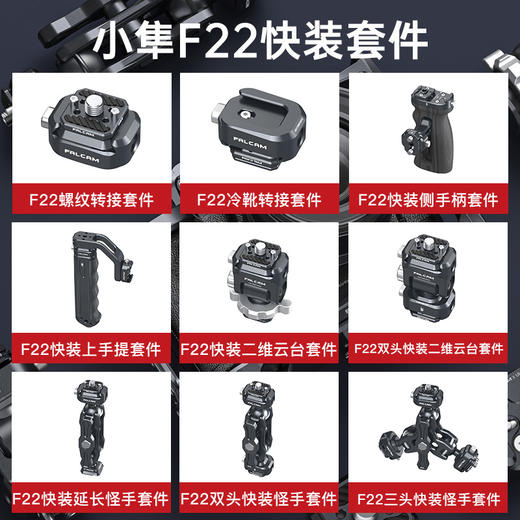 小隼F22快装套件

FALCAM
FALCAM

F22螺纹转接套件

FALCAM

F22冷靴转接套件

F22快装侧手柄套件

F22快装上手提套件

FALCAM

F22快装二维云台套件

F22双头快装二维云台套件

F22快装延长怪手套件

F22双头快装怪手套件

F22三头快装怪手套件