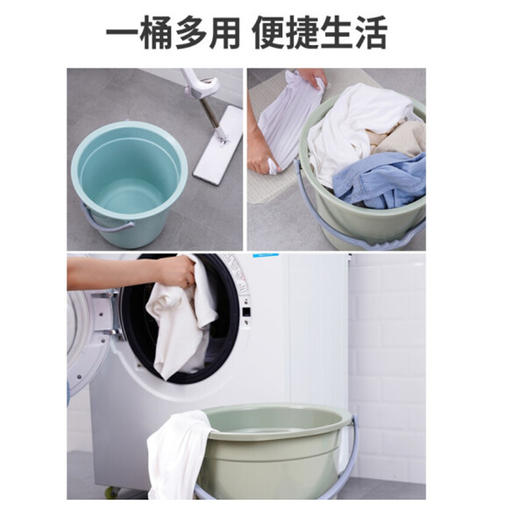 一桶多用 便捷生活