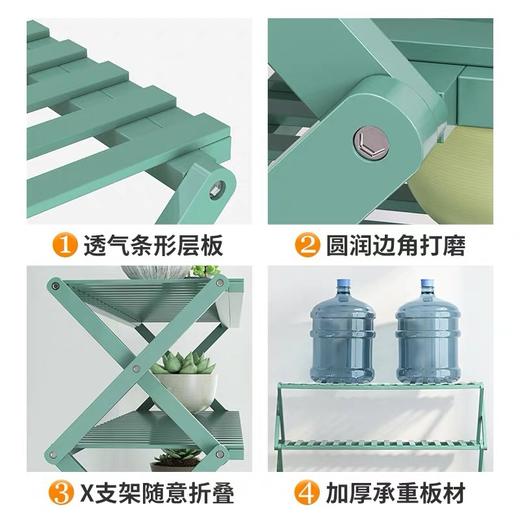 ① 透气条形层板

② 圆润边角打磨

③ X支架随意折叠

④ 加厚承重板材