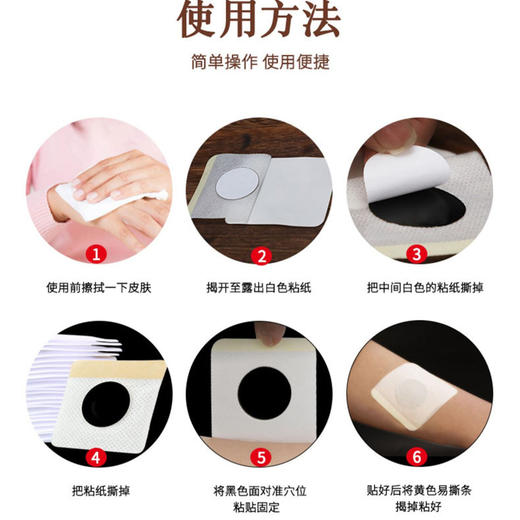 使用方法

简单操作 使用便捷

1
使用前擦拭一下皮肤

2
揭开至露出白色粘纸

3
把中间白色的粘纸撕掉

4
把粘纸撕掉

5
将黑色面对准穴位粘贴固定

6
贴好后将黄色易撕条揭掉粘好