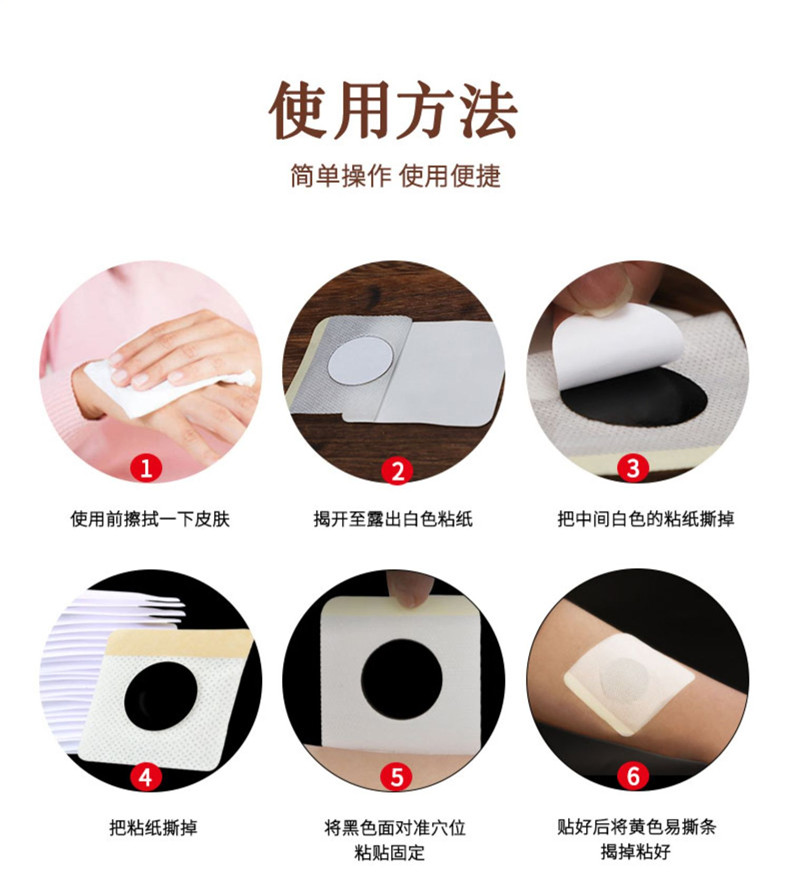 使用方法

简单操作 使用便捷

1

使用前擦拭一下皮肤

2

揭开至露出白色粘纸

3

把中间白色的粘纸撕掉

4

把粘纸撕掉

5

将黑色面对准穴位粘贴固定

6

贴好后将黄色易撕条揭掉粘好