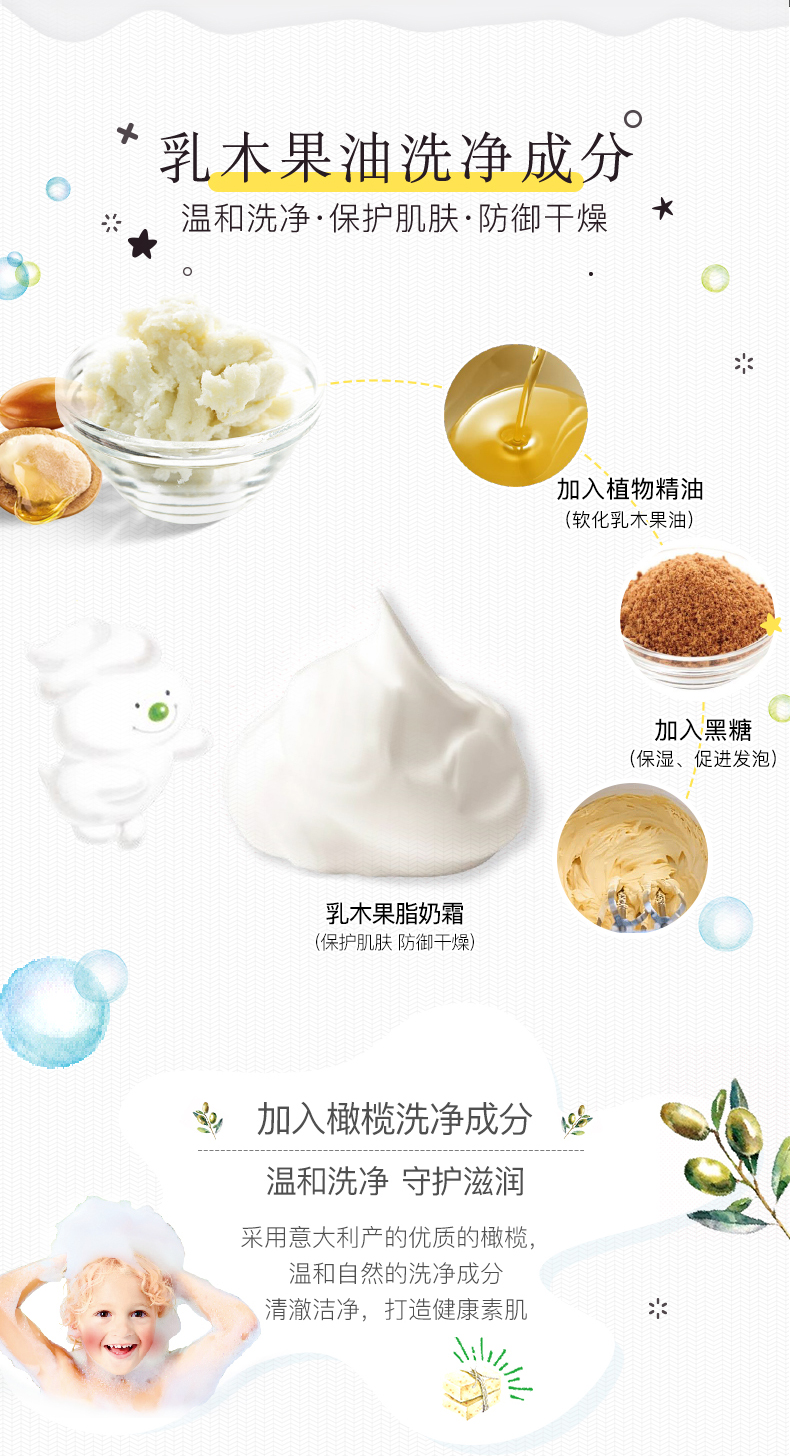 乳木果油洗净成分

温和洗净·保护肌肤·防御干燥

加入植物精油
（软化乳木果油）

加入黑糖
（保湿、促进发泡）

乳木果脂奶霜
（保护肌肤 防御干燥）

加入橄榄洗净成分

温和洗净 守护滋润

采用意大利产的优质的橄榄，
温和自然的洗净成分
清澈洁净，打造健康素肌