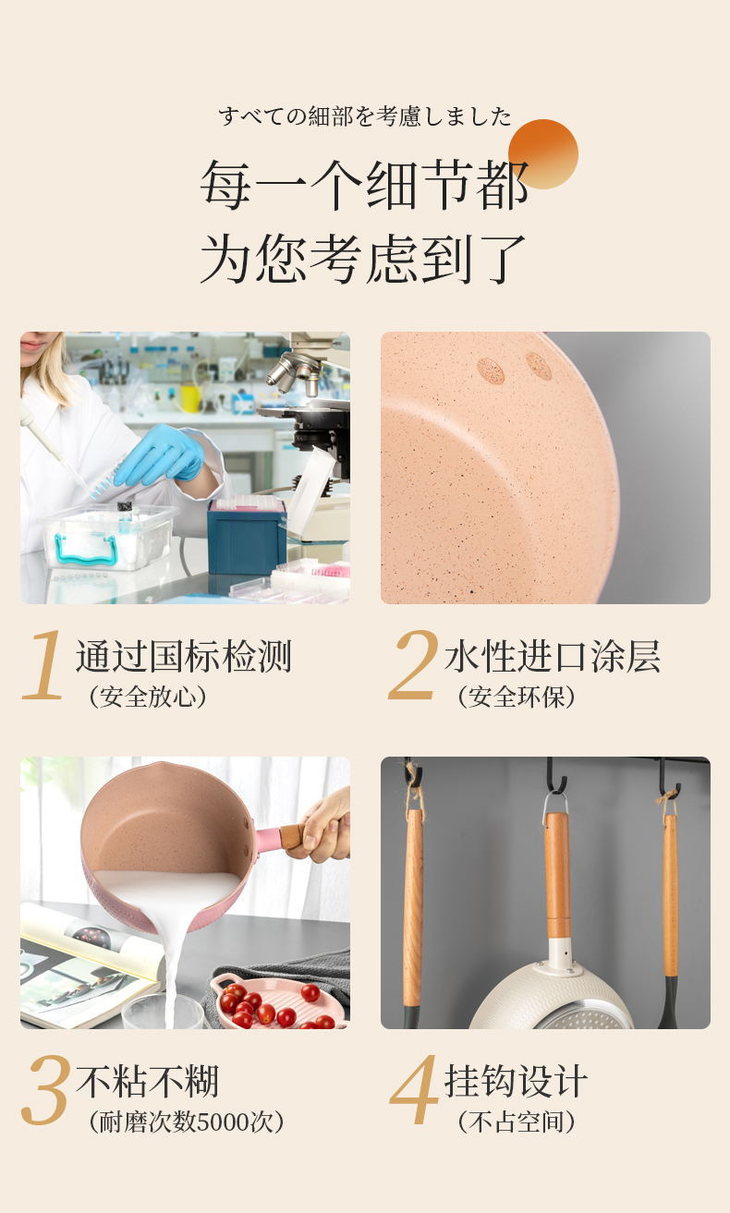 すべての細部を考慮しました

每一个细节都
为您考虑到了

1 通过国标检测
（安全放心）

2 水性进口涂层
（安全环保）

3 不粘不糊
（耐磨次数5000次）

4 挂钩设计
（不占空间）