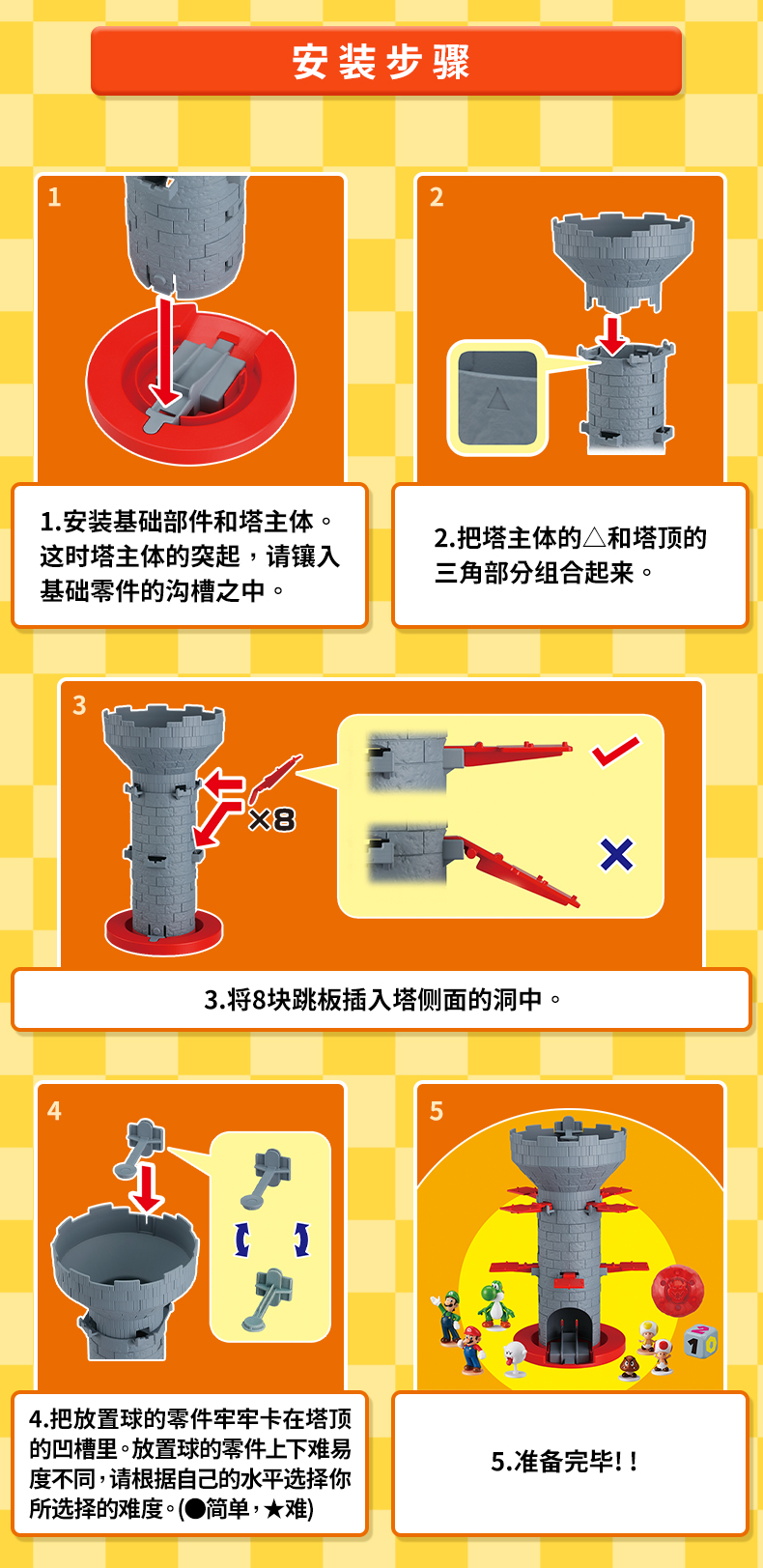 安装步骤

1

1.安装基础部件和塔主体。这时塔主体的突起，请镶入基础零件的沟槽之中。

2

2.把塔主体的△和塔顶的三角部分组合起来。

3

×8

3.将8块跳板插入塔侧面的洞中。

4

4.把放置球的零件牢牢卡在塔顶的凹槽里。放置球的零件上下难易度不同，请根据自己的水平选择你所选择的难度。(●简单，★难)

5

5.准备完毕!!