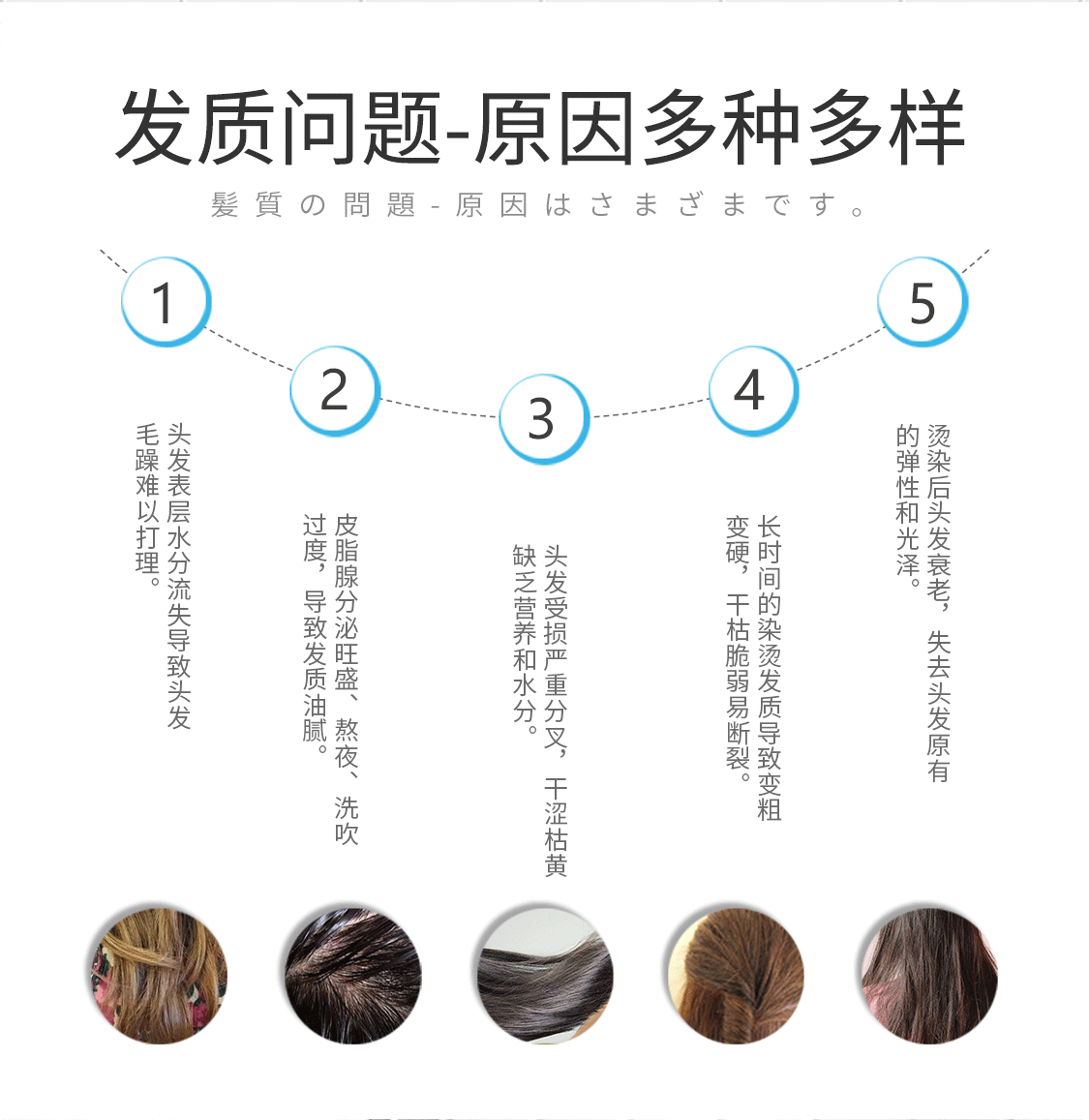 发质问题-原因多种多样

髪質の問題-原因はさまざまです。

1

头发表层水分流失导致头发毛躁难以打理。

2

皮脂腺分泌旺盛、熬夜、洗吹过度，导致发质油腻。

3

头发受损严重分叉，干涩枯黄缺乏营养和水分。

4

长时间的染烫发质导致变粗变硬，干枯脆弱易断裂。

5

烫染后头发衰老，失去头发原有的弹性和光泽。