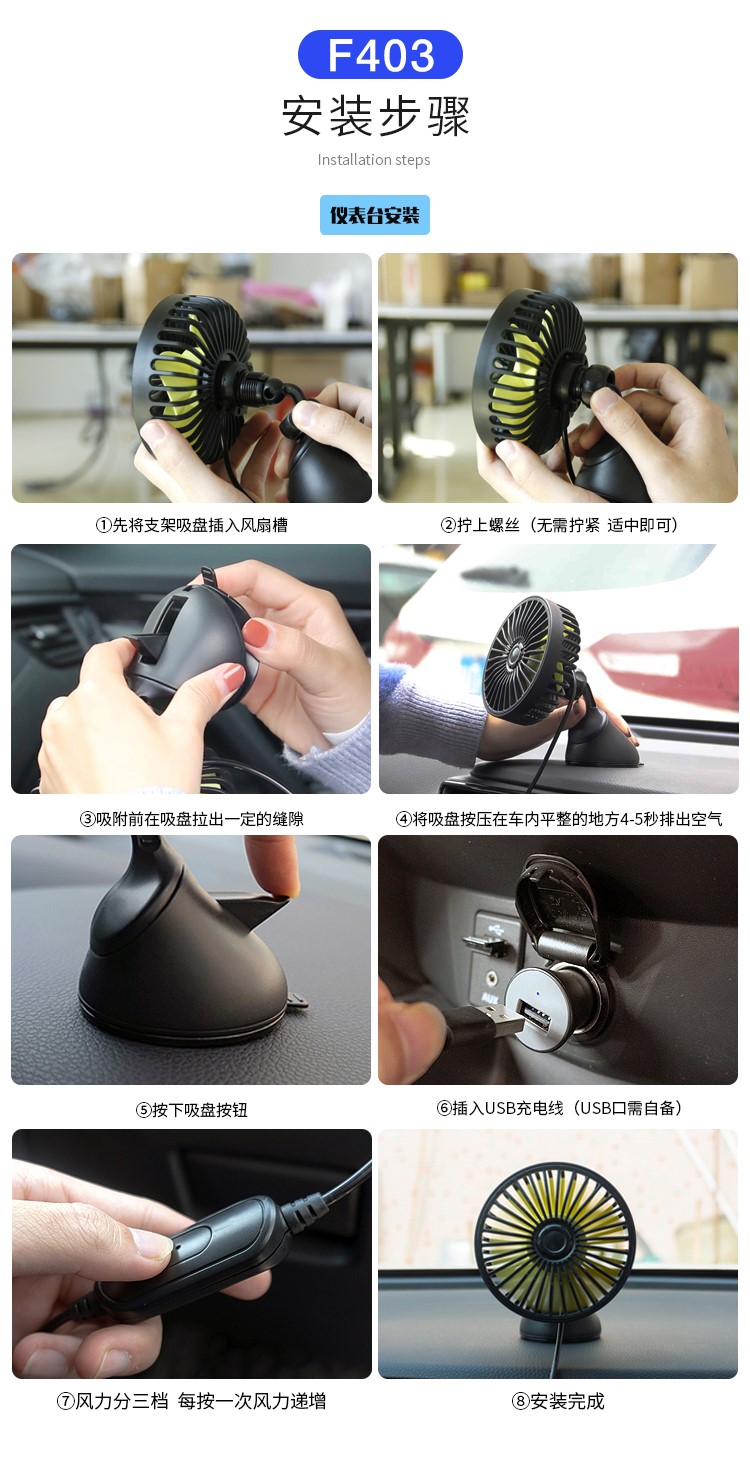 F403
安装步骤
Installation steps

仪表台安装

①先将支架吸盘插入风扇槽

②拧上螺丝（无需拧紧 适中即可）

③吸附前在吸盘拉出一定的缝隙

④将吸盘按压在车内平整的地方4-5秒排出空气

⑤按下吸盘按钮

⑥插入USB充电线（USB口需自备）

⑦风力分三档 每按一次风力递增

⑧安装完成