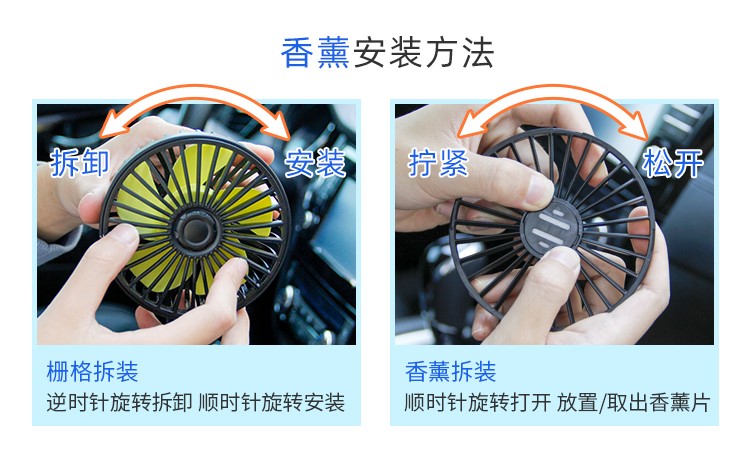 香薰安装方法

拆卸
安装

栅格拆装
逆时针旋转拆卸 顺时针旋转安装

拧紧
松开

香薰拆装
顺时针旋转打开 放置/取出香薰片