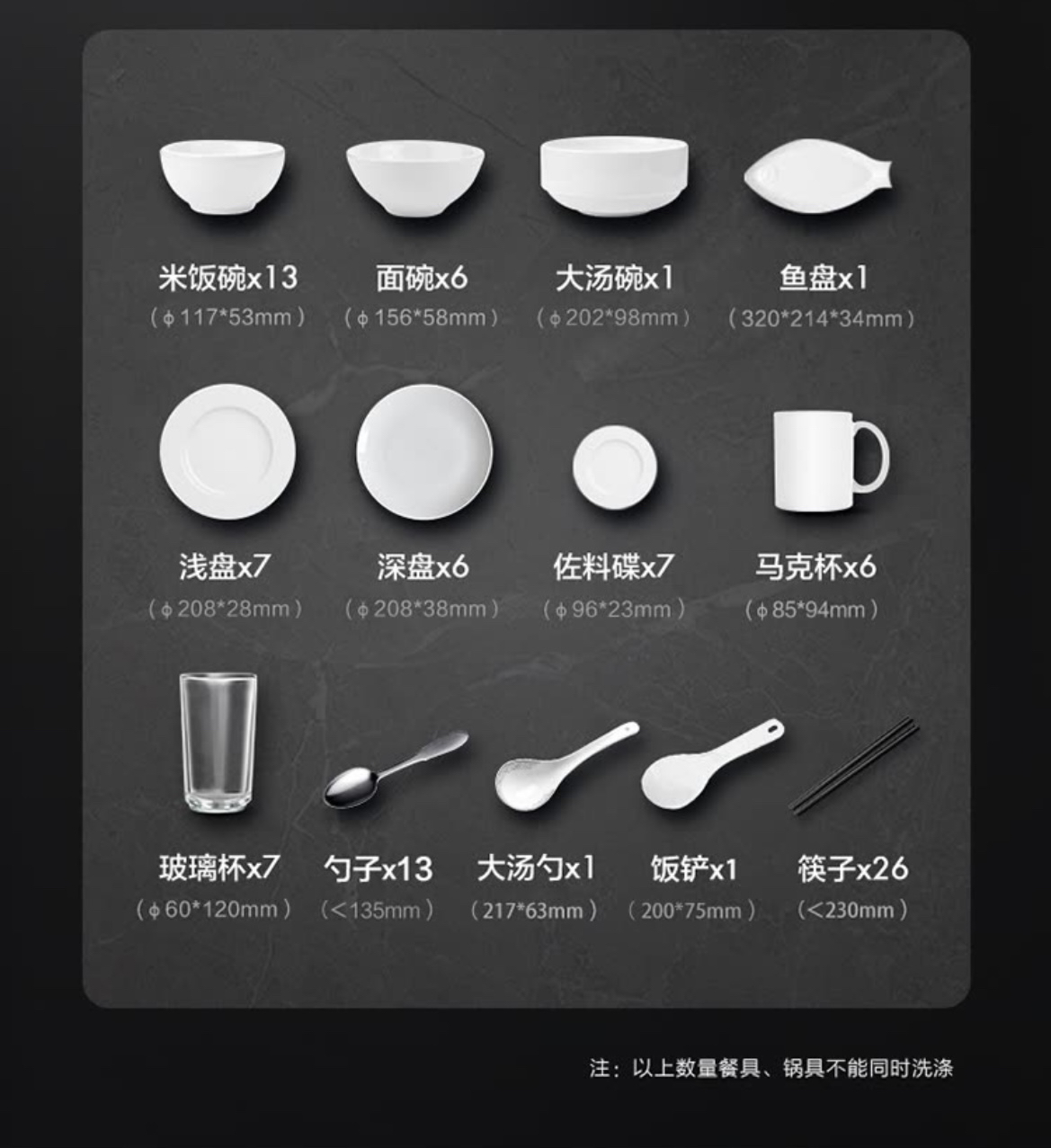 米饭碗x13
（ϕ117*53mm）

面碗x6
（ϕ156*58mm）

大汤碗x1
（ϕ202*98mm）

鱼盘x1
（320*214*34mm）

浅盘x7
（ϕ208*28mm）

深盘x6
（ϕ208*38mm）

佐料碟x7
（ϕ96*23mm）

马克杯x6
（ϕ85*94mm）

玻璃杯x7
（ϕ60*120mm）

勺子x13
（<135mm）

大汤勺x1
（217*63mm）

饭铲x1
（200*75mm）

筷子x26
（<230mm）

注：以上数量餐具、锅具不能同时洗涤