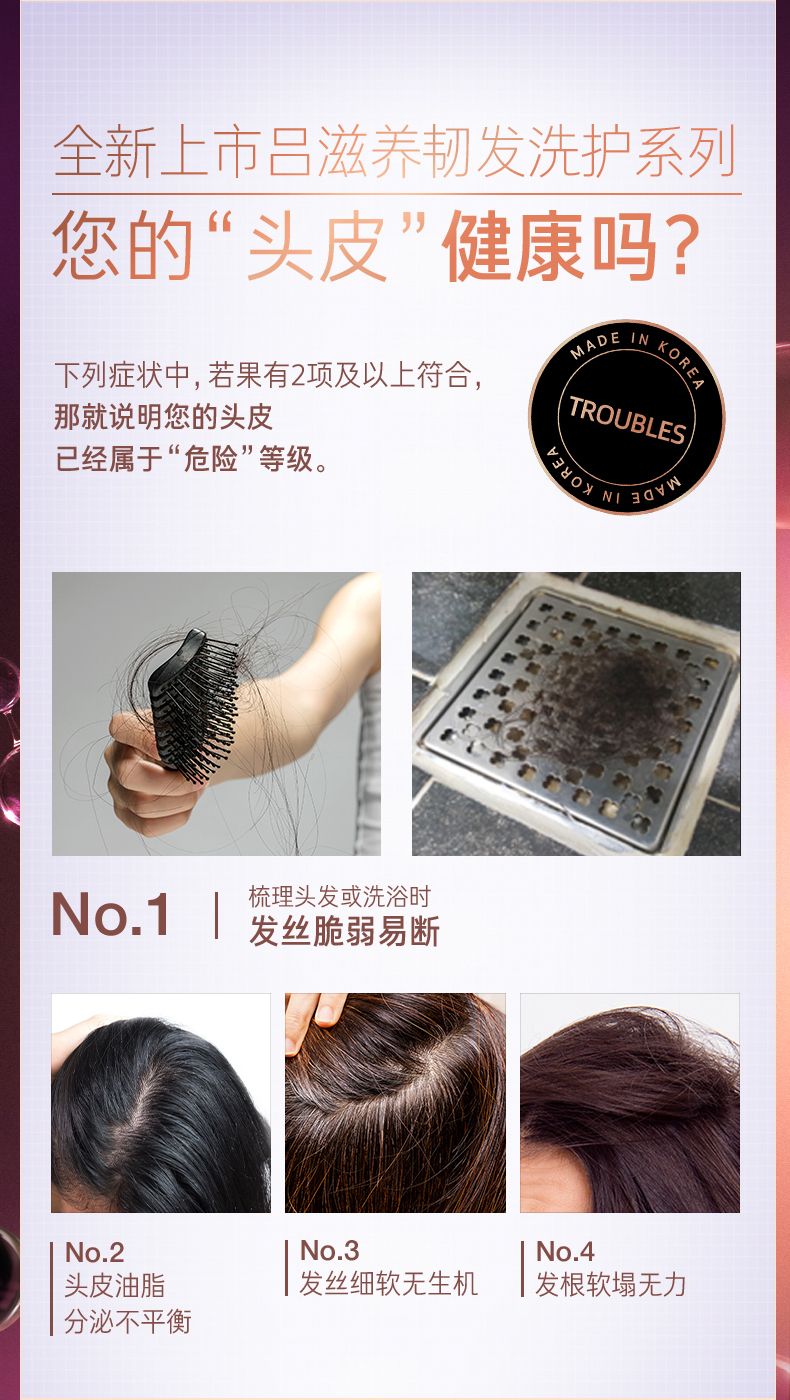 全新上市吕滋养韧发洗护系列

您的“头皮”健康吗?

下列症状中，若果有2项及以上符合，
那就说明您的头皮
已经属于“危险”等级。

MADE IN KOREA
TROUBLES
MADE IN KOREA

No.1 梳理头发或洗浴时
发丝脆弱易断

No.2
头皮油脂
分泌不平衡

No.3
发丝细软无生机

No.4
发根软塌无力