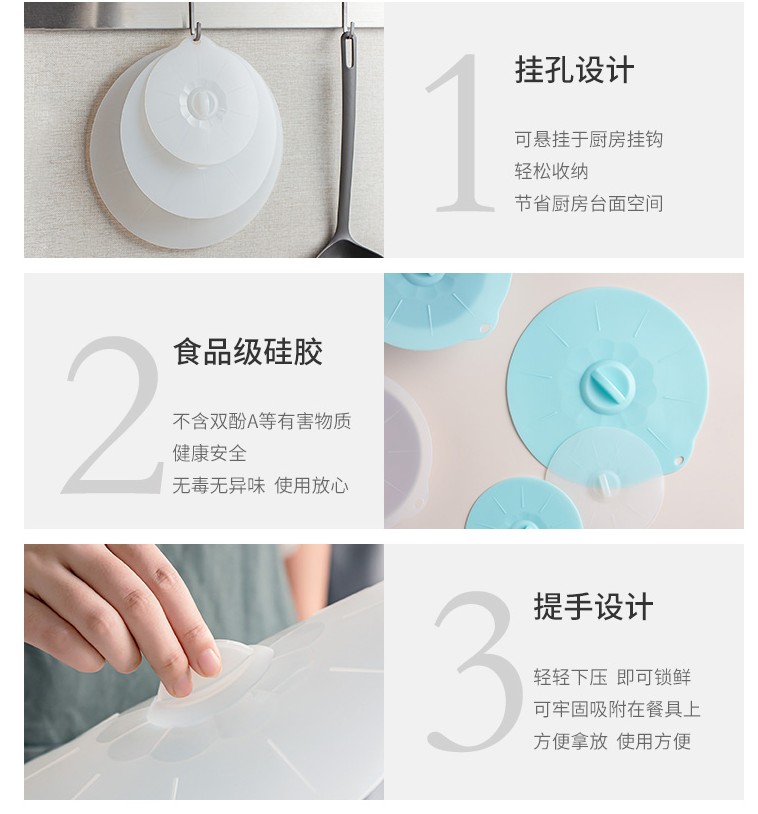 1

挂孔设计

可悬挂于厨房挂钩
轻松收纳
节省厨房台面空间

2

食品级硅胶

不含双酚A等有害物质
健康安全
无毒无异味 使用放心

3

提手设计

轻轻下压 即可锁鲜
可牢固吸附在餐具上
方便拿放 使用方便