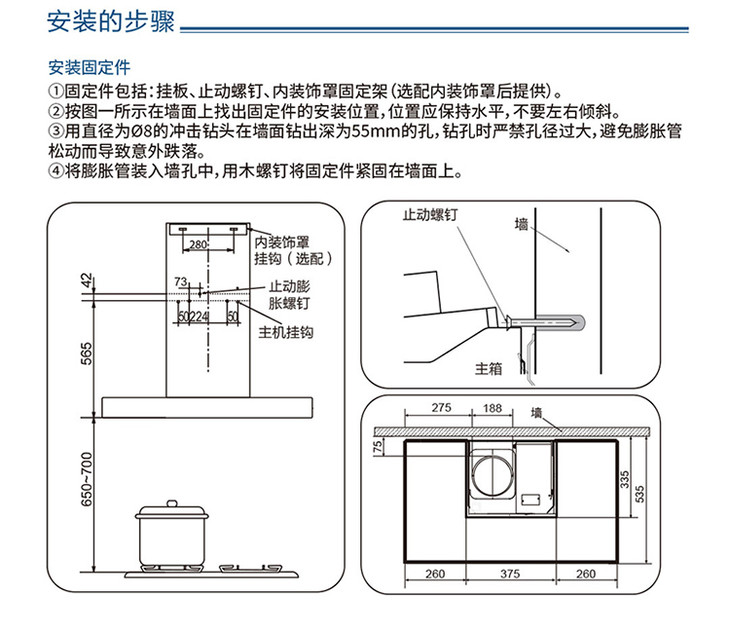 安装的步骤

安装固定件
①固定件包括：挂板、止动螺钉、内装饰罩固定架（选配内装饰罩后提供）。
②按图一所示在墙面上找出固定件的安装位置，位置应保持水平，不要左右倾斜。
③用直径为Ø8的冲击钻头在墙面钻出深为55mm的孔，钻孔时严禁孔径过大，避免膨胀管松动而导致意外跌落。
④将膨胀管装入墙孔中，用木螺钉将固定件紧固在墙面上。

280
内装饰罩挂钩（选配）
42
73
止动膨胀螺钉
60
224
50
主机挂钩
565
650~700

止动螺钉
墙
主箱

275
188
墙
75
335
535
260
375
260