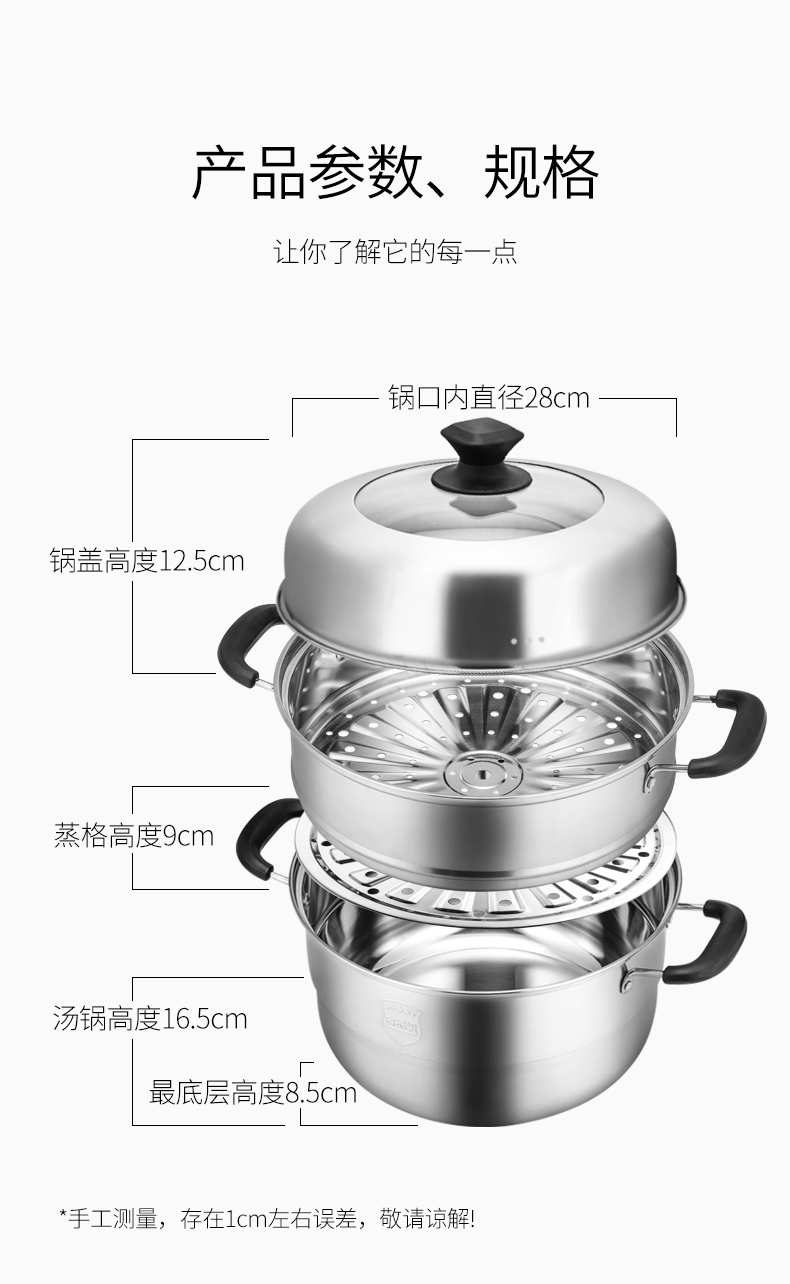 产品参数、规格

让你了解它的每一点

锅口内直径28cm

锅盖高度12.5cm

蒸格高度9cm

汤锅高度16.5cm

最底层高度8.5cm

*手工测量，存在1cm左右误差，敬请谅解!