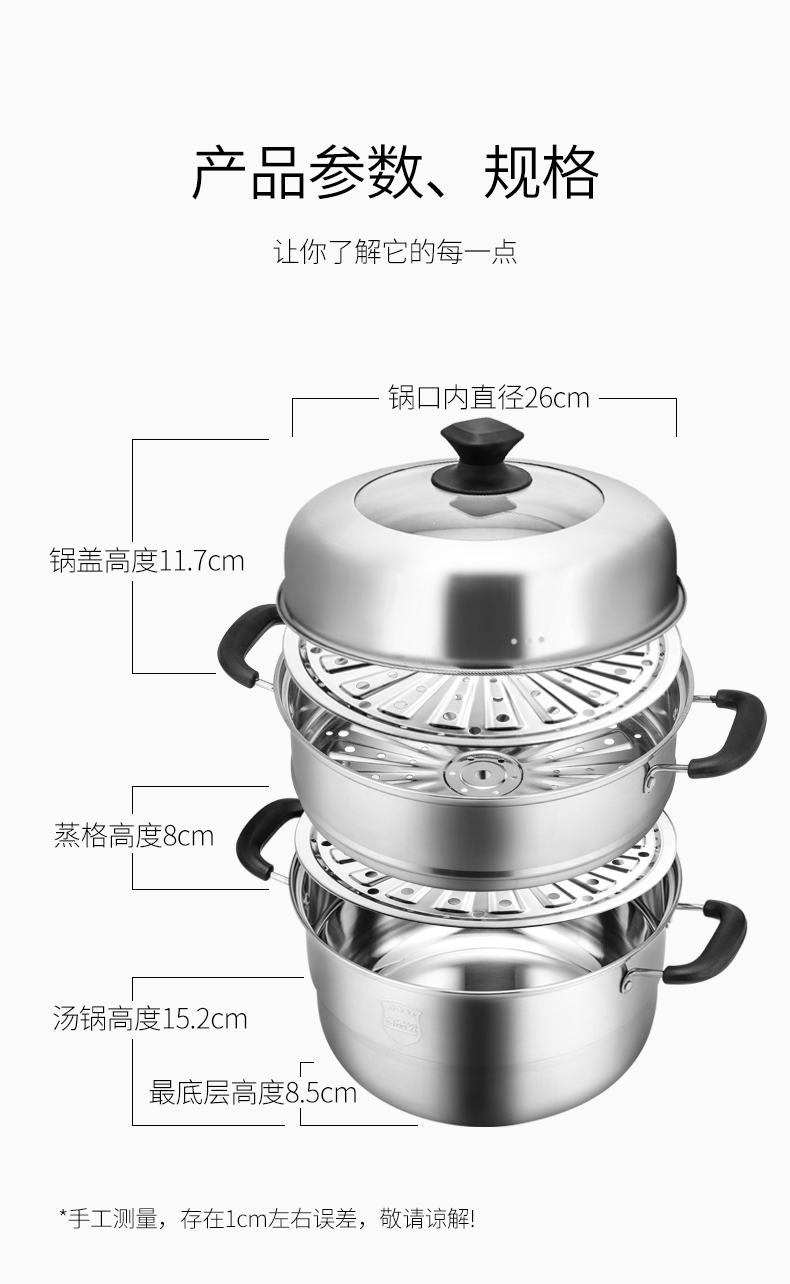 产品参数、规格

让你了解它的每一点

锅口内直径26cm

锅盖高度11.7cm

蒸格高度8cm

汤锅高度15.2cm

最底层高度8.5cm

*手工测量，存在1cm左右误差，敬请谅解!