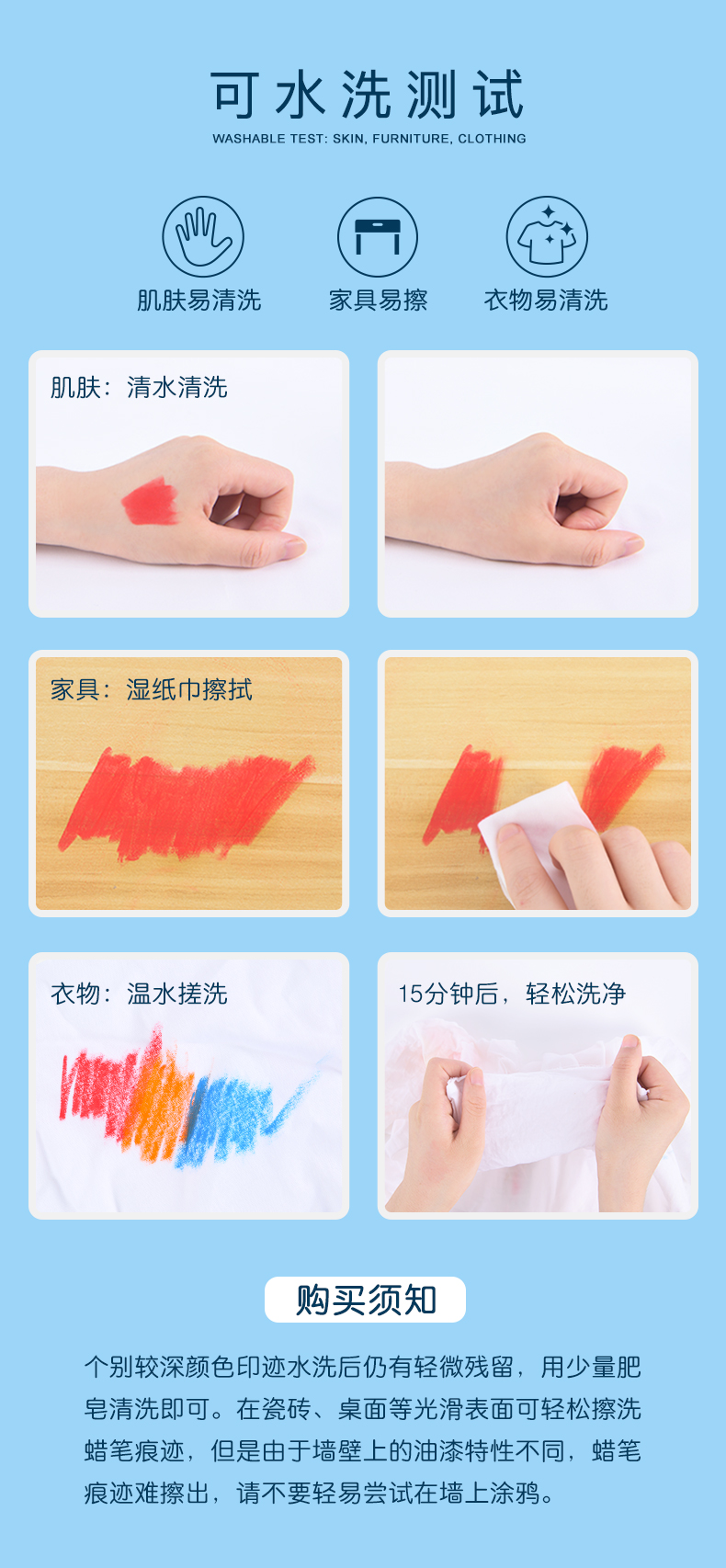 可水洗测试
WASHABLE TEST: SKIN, FURNITURE, CLOTHING

肌肤易清洗　家具易擦　衣物易清洗

肌肤：清水清洗

家具：湿纸巾擦拭

衣物：温水搓洗

15分钟后，轻松洗净

购买须知

个别较深颜色印迹水洗后仍有轻微残留，用少量肥皂清洗即可。在瓷砖、桌面等光滑表面可轻松擦洗蜡笔痕迹，但是由于墙壁上的油漆特性不同，蜡笔痕迹难擦出，请不要轻易尝试在墙上涂鸦。