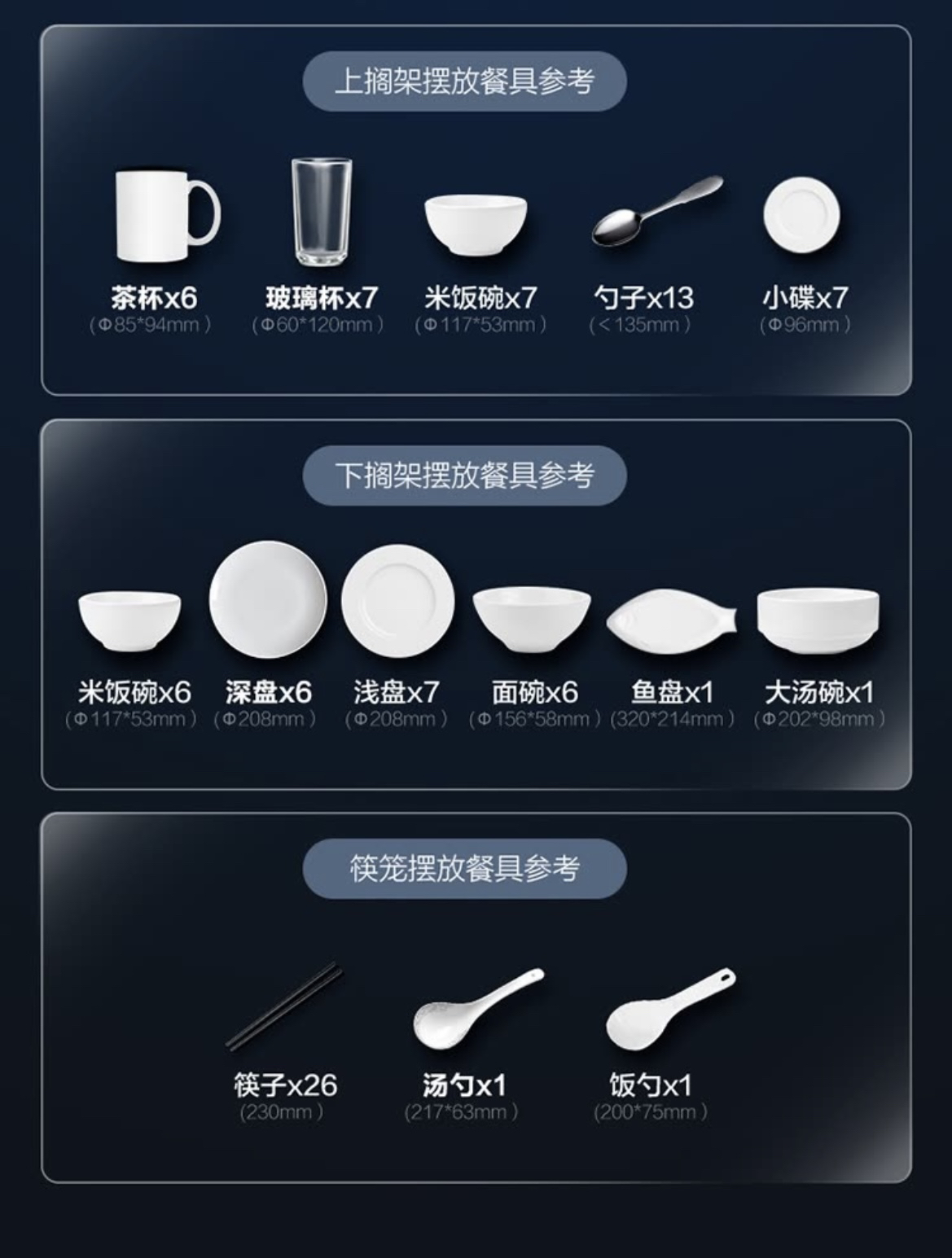 上搁架摆放餐具参考

茶杯x6
（Φ85*94mm）

玻璃杯x7
（Φ60*120mm）

米饭碗x7
（Φ117*53mm）

勺子x13
（<135mm）

小碟x7
（Φ96mm）

下搁架摆放餐具参考

米饭碗x6
（Φ117*53mm）

深盘x6
（Φ208mm）

浅盘x7
（Φ208mm）

面碗x6
（Φ156*58mm）

鱼盘x1
（320*214mm）

大汤碗x1
（Φ202*98mm）

筷笼摆放餐具参考

筷子x26
（230mm）

汤勺x1
（217*63mm）

饭勺x1
（200*75mm）