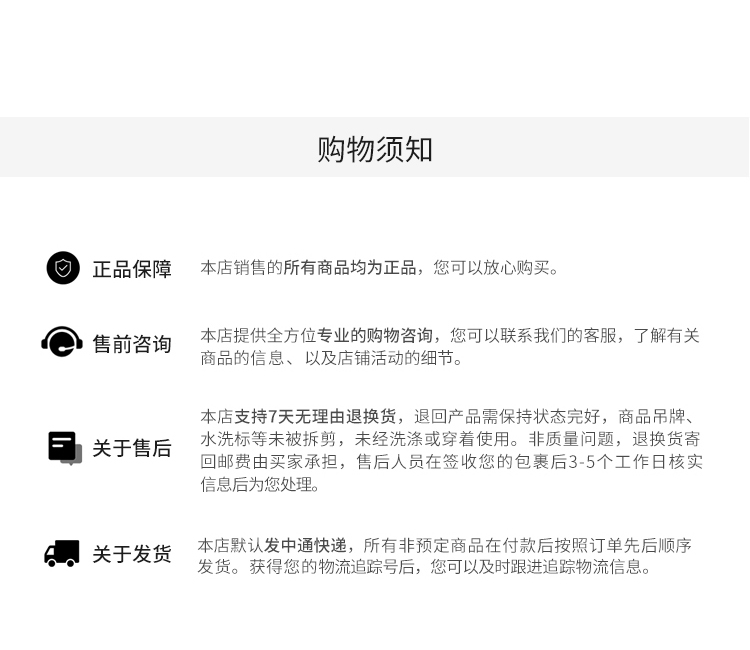 购物须知

正品保障

本店销售的所有商品均为正品，您可以放心购买。

售前咨询

本店提供全方位专业的购物咨询，您可以联系我们的客服，了解有关商品的信息、以及店铺活动的细节。

关于售后

本店支持7天无理由退换货，退回产品需保持状态完好，商品吊牌、水洗标等未被拆剪，未经洗涤或穿着使用。非质量问题，退换货寄回邮费由买家承担，售后人员在签收您的包裹后3-5个工作日核实信息后为您处理。

关于发货

本店默认发中通快递，所有非预定商品在付款后按照订单先后顺序发货。获得您的物流追踪号后，您可以及时跟进追踪物流信息。