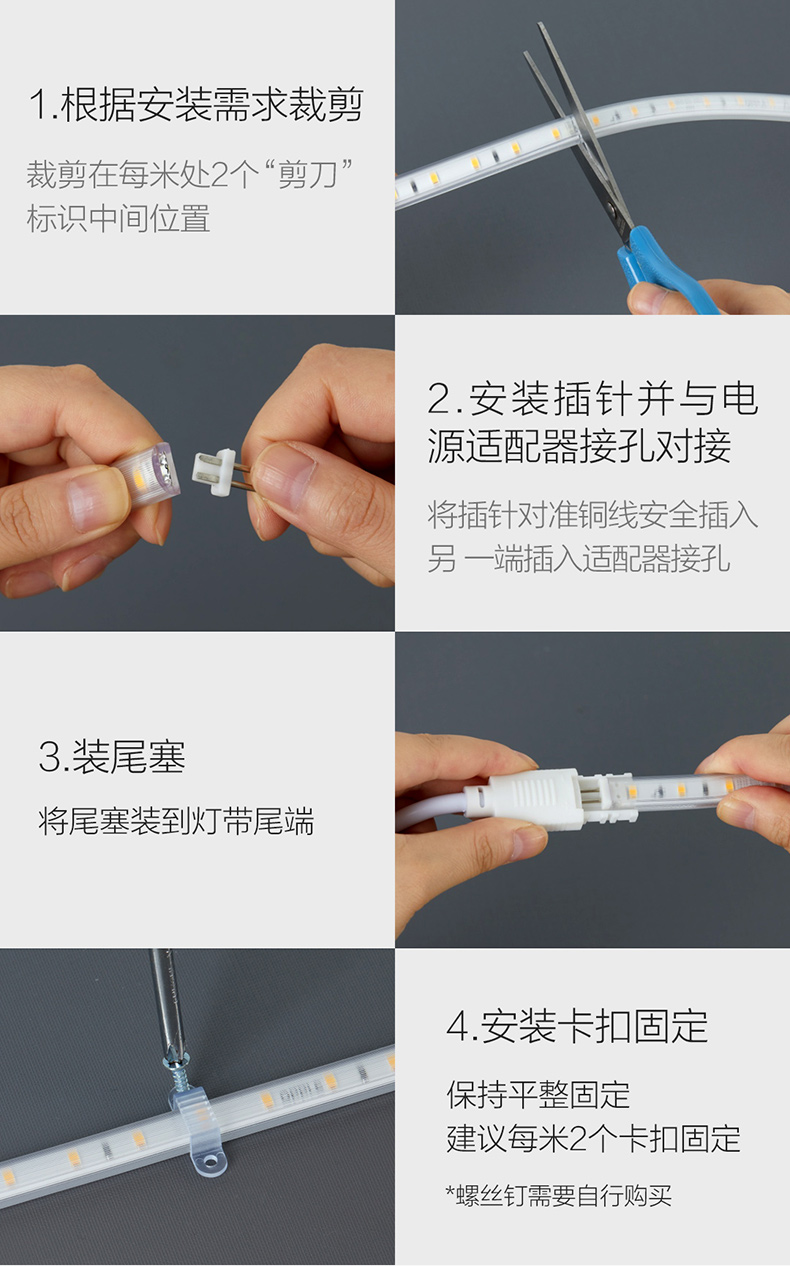 1.根据安装需求裁剪

裁剪在每米处2个“剪刀”标识中间位置

2.安装插针并与电源适配器接孔对接

将插针对准铜线安全插入另 一端插入适配器接孔

3.装尾塞

将尾塞装到灯带尾端

4.安装卡扣固定

保持平整固定
建议每米2个卡扣固定

*螺丝钉需要自行购买