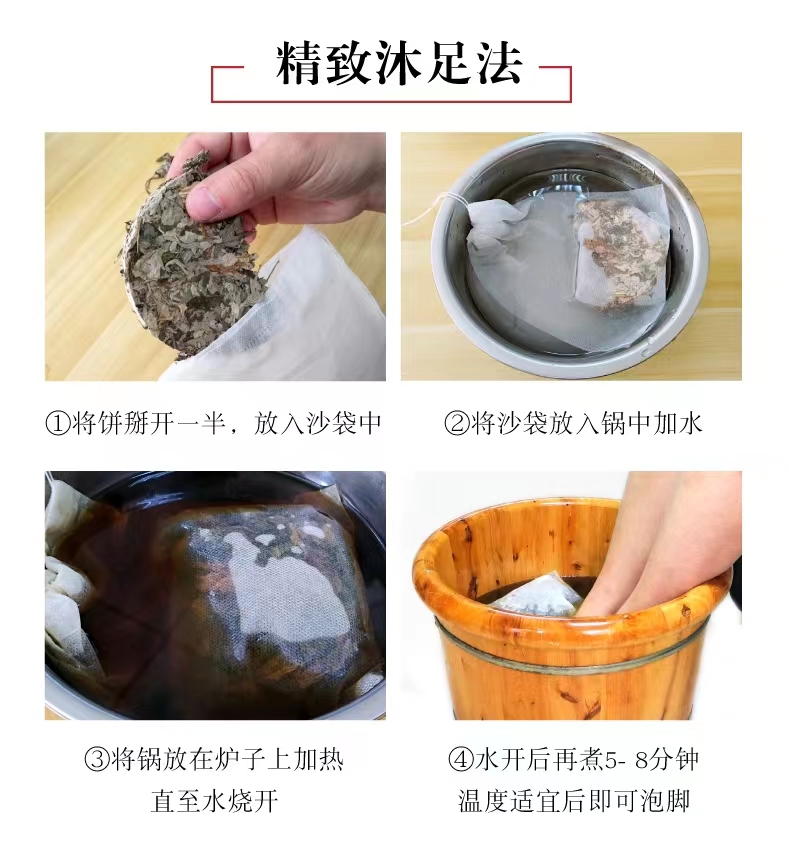 精致沐足法

①将饼掰开一半，放入沙袋中

②将沙袋放入锅中加水

③将锅放在炉子上加热
直至水烧开

④水开后再煮5- 8分钟
温度适宜后即可泡脚