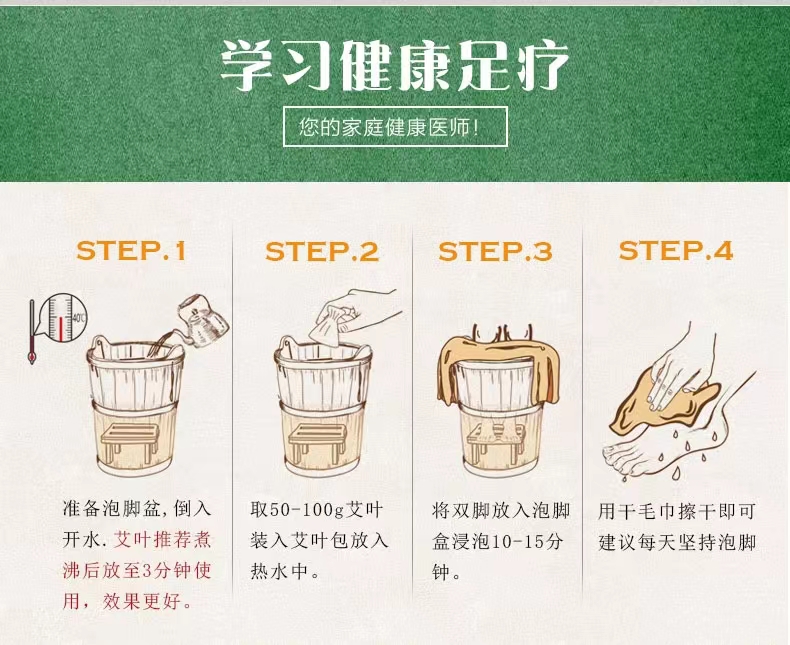 学习健康足疗

您的家庭健康医师!

STEP.1

40℃

准备泡脚盆,倒入开水.艾叶推荐煮沸后放至3分钟使用，效果更好。

STEP.2

取50-100g艾叶装入艾叶包放入热水中。

STEP.3

将双脚放入泡脚盒浸泡10-15分钟。

STEP.4

用干毛巾擦干即可建议每天坚持泡脚