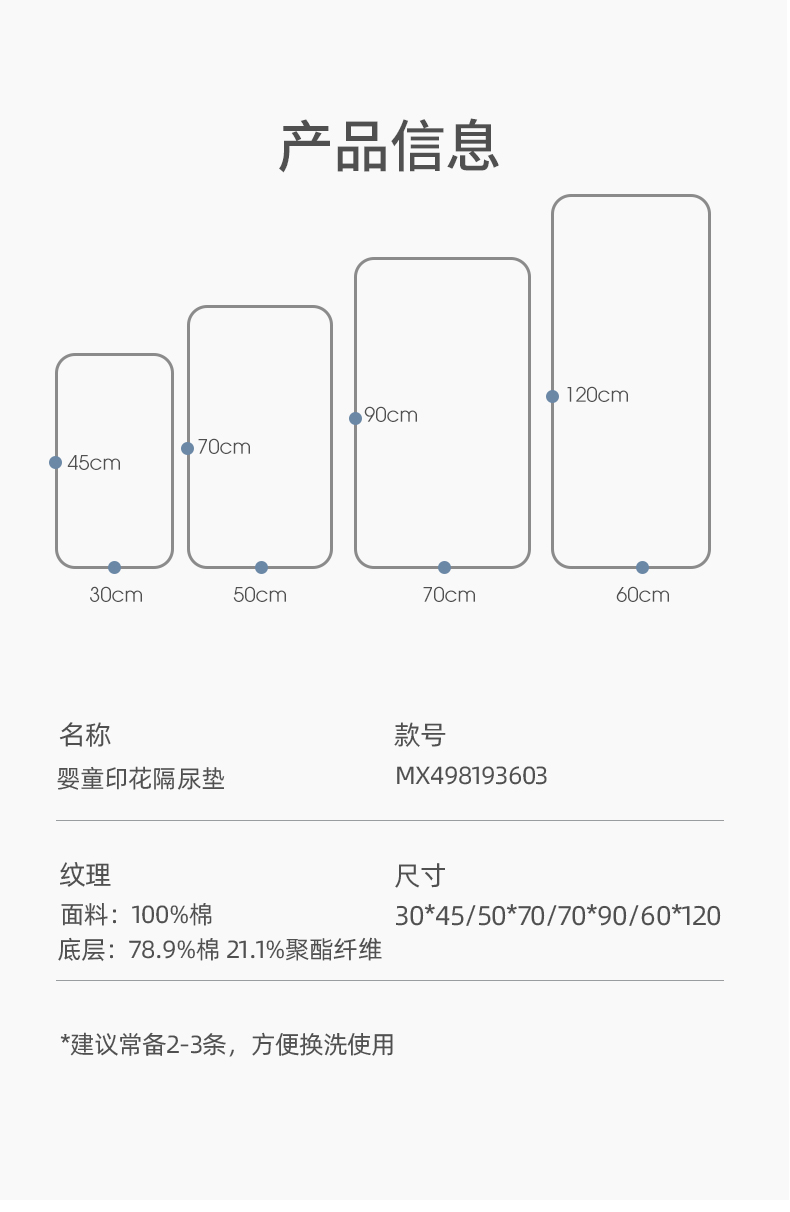 产品信息

45cm
30cm

70cm
50cm

90cm
70cm

120cm
60cm

名称
婴童印花隔尿垫

款号
MX498193603

纹理
面料：100%棉
底层：78.9%棉 21.1%聚酯纤维

尺寸
30*45/50*70/70*90/60*120

*建议常备2-3条，方便换洗使用