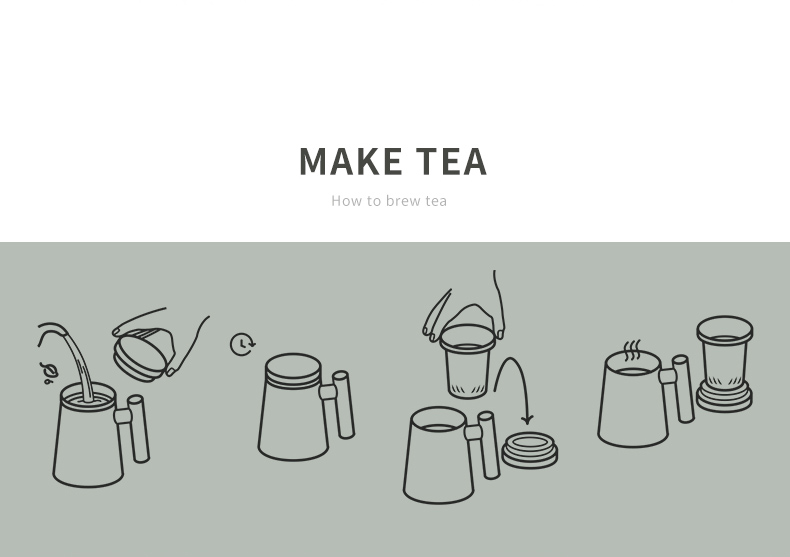 MAKE TEA

How to brew tea