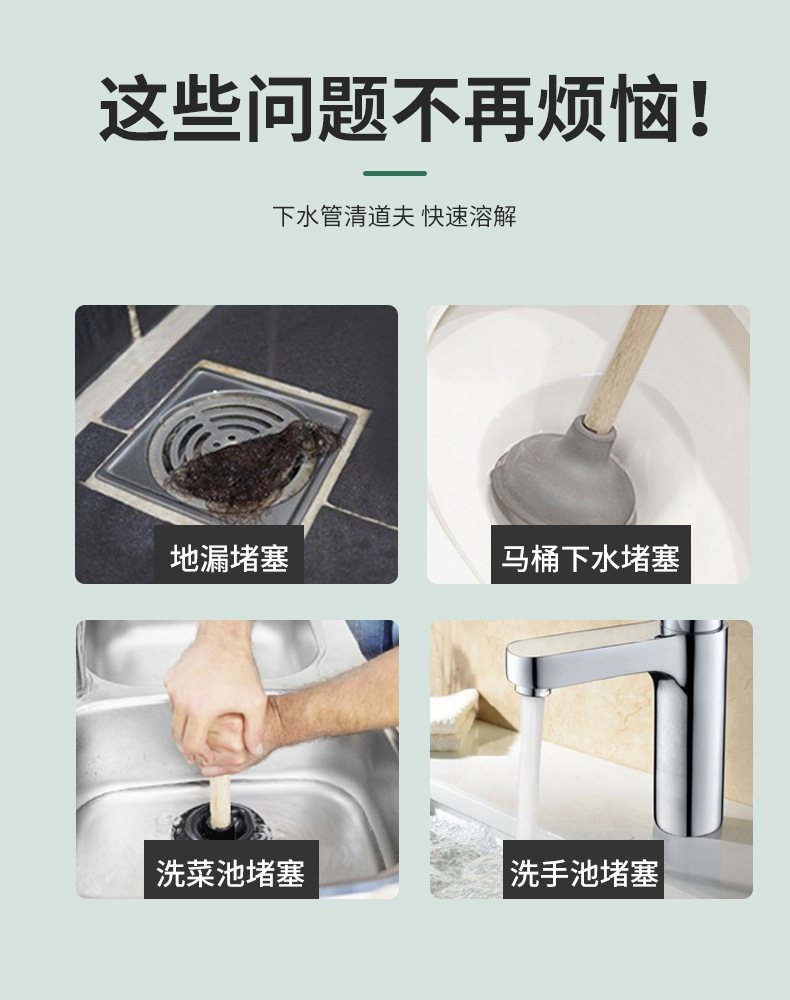 这些问题不再烦恼！

下水管清道夫 快速溶解

地漏堵塞

马桶下水堵塞

洗菜池堵塞

洗手池堵塞