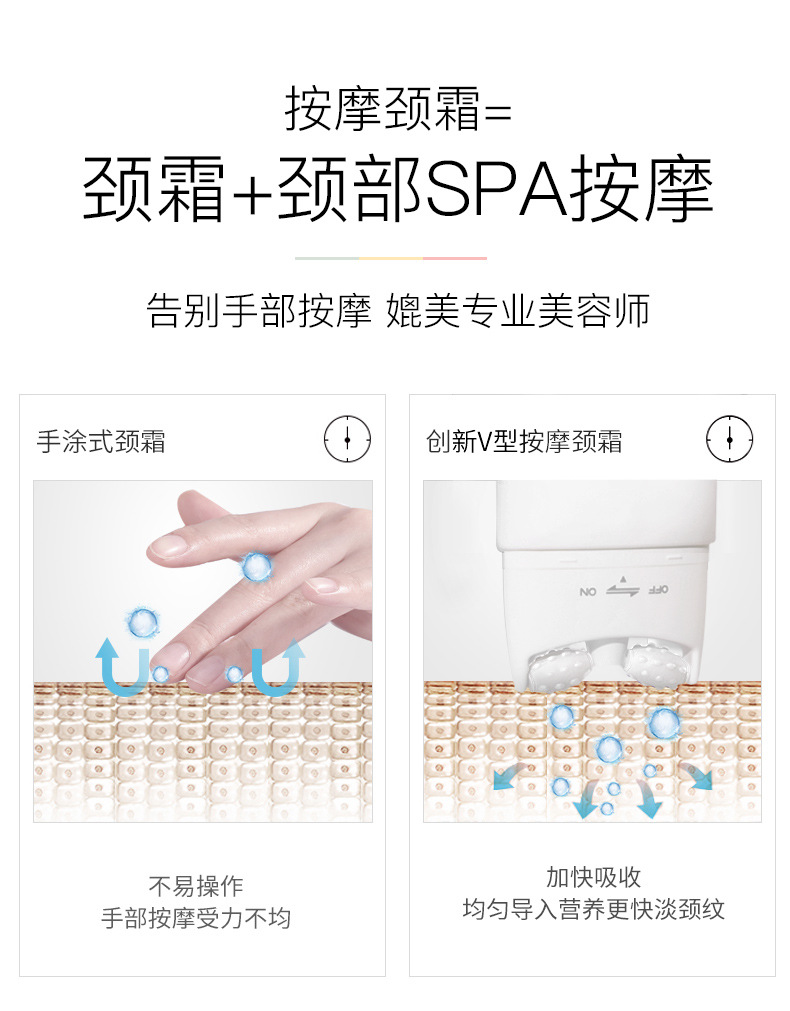 按摩颈霜=

颈霜+颈部SPA按摩

告别手部按摩 媲美专业美容师

手涂式颈霜

不易操作
手部按摩受力不均

创新V型按摩颈霜

ON OFF

加快吸收
均匀导入营养更快淡颈纹