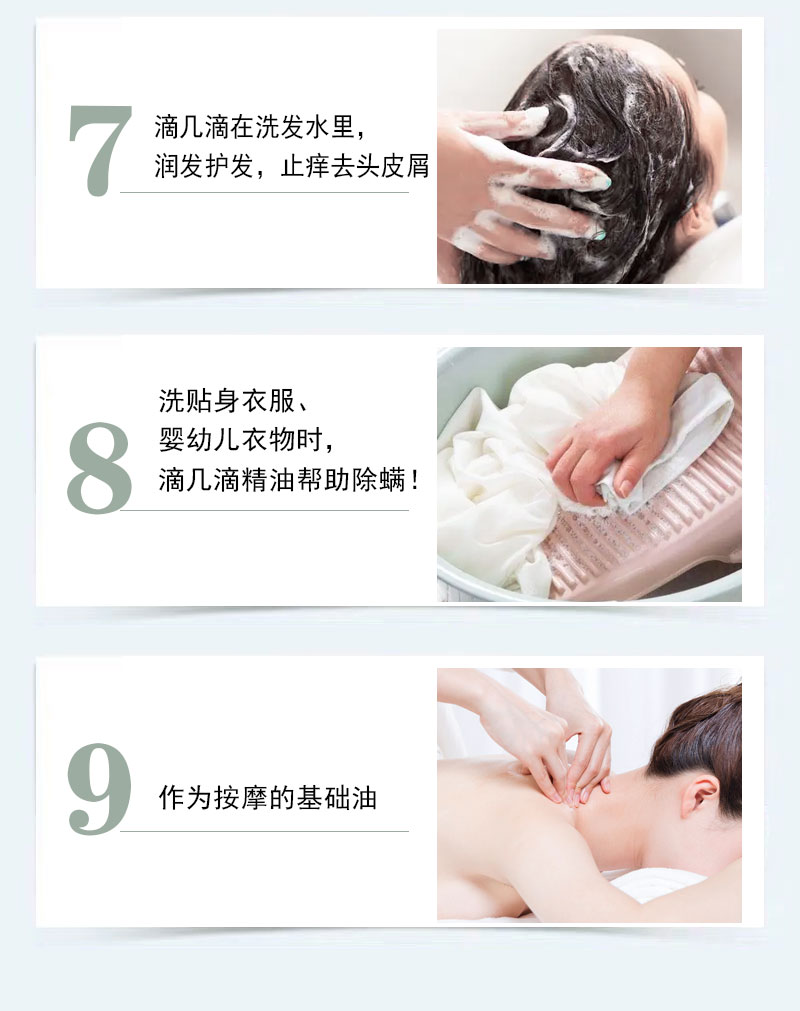 7

滴几滴在洗发水里，
润发护发，止痒去头皮屑

8

洗贴身衣服、
婴幼儿衣物时，
滴几滴精油帮助除螨！

9

作为按摩的基础油