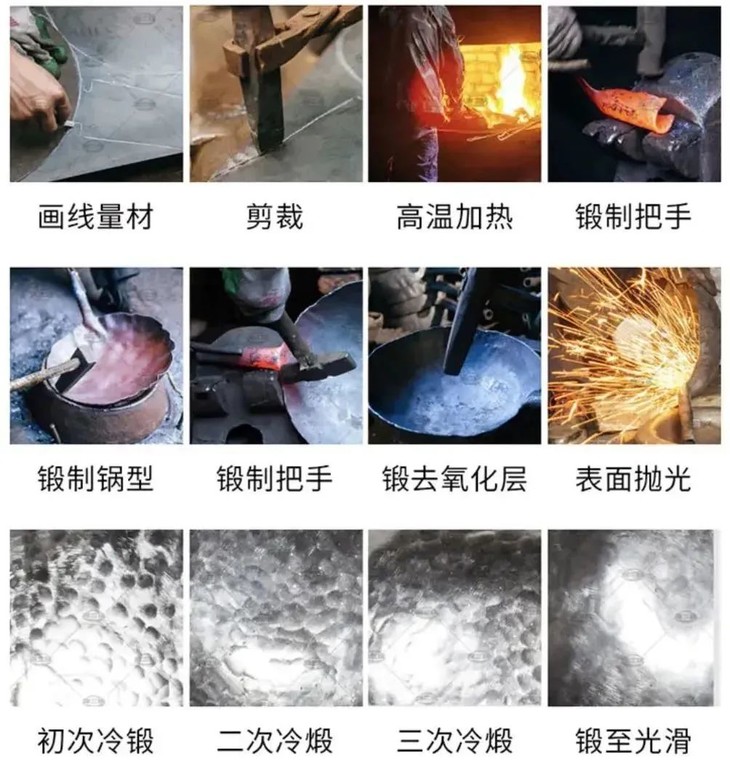 画线量材 剪裁 高温加热 锻制把手

锻制锅型 锻制把手 锻去氧化层 表面抛光

初次冷锻 二次冷煅 三次冷煅 锻至光滑