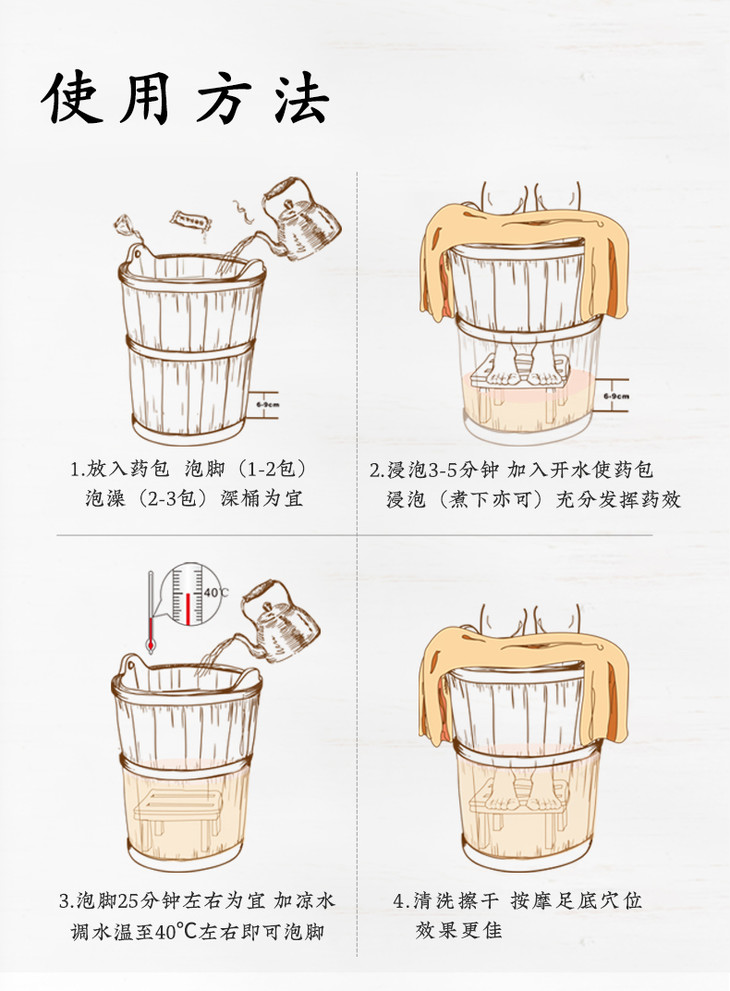 使用方法

6-9cm

1.放入药包 泡脚（1-2包）泡澡（2-3包）深桶为宜

6-9cm

2.浸泡3-5分钟 加入开水使药包浸泡（煮下亦可）充分发挥药效

40°C

3.泡脚25分钟左右为宜 加凉水调水温至40°C左右即可泡脚

4.清洗擦干 按摩足底穴位效果更佳