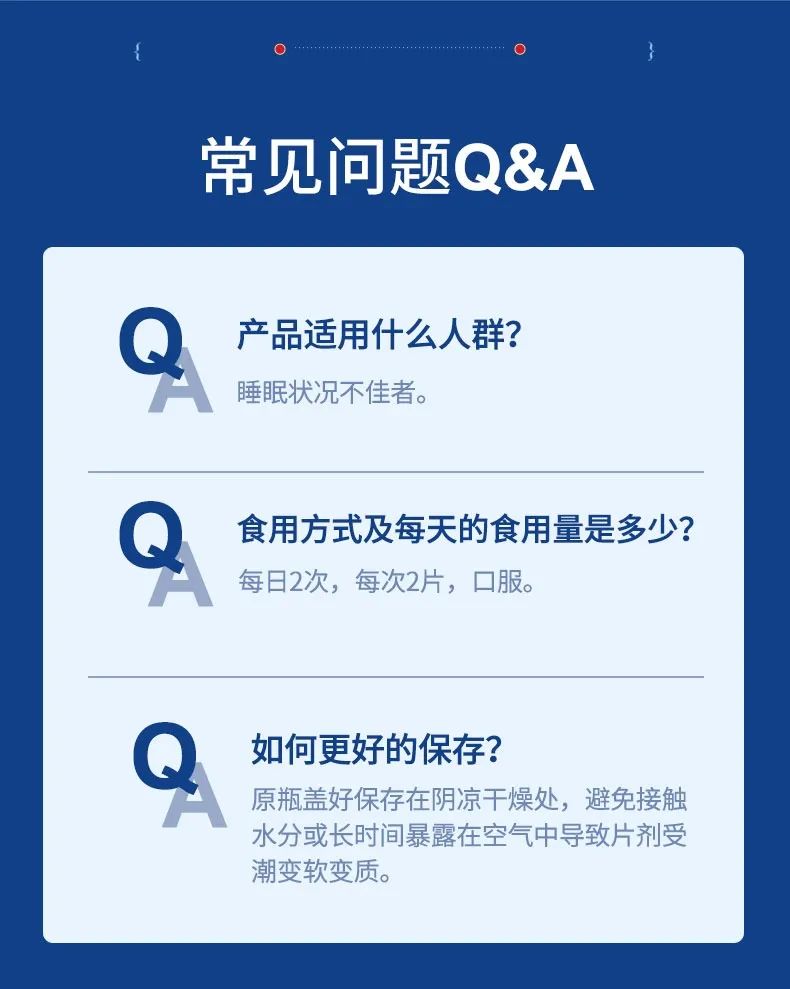 常见问题Q&A

Q
A
产品适用什么人群？
睡眠状况不佳者。

Q
A
食用方式及每天的食用量是多少？
每日2次，每次2片，口服。

Q
A
如何更好的保存？
原瓶盖好保存在阴凉干燥处，避免接触水分或长时间暴露在空气中导致片剂受潮变软变质。