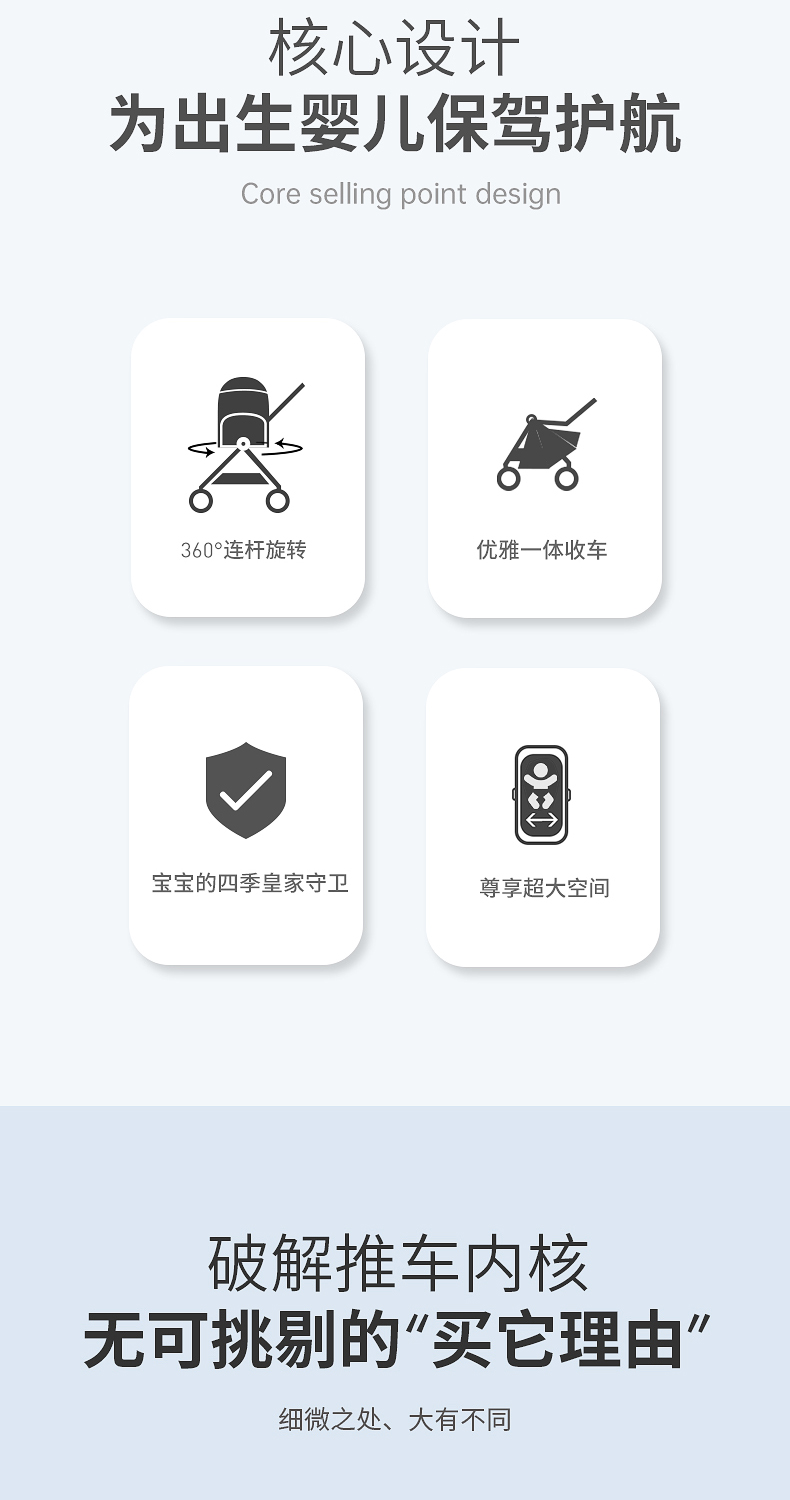 核心设计
为出生婴儿保驾护航

Core selling point design

360°连杆旋转

优雅一体收车

宝宝的四季皇家守卫

尊享超大空间

破解推车内核
无可挑剔的“买它理由”

细微之处、大有不同