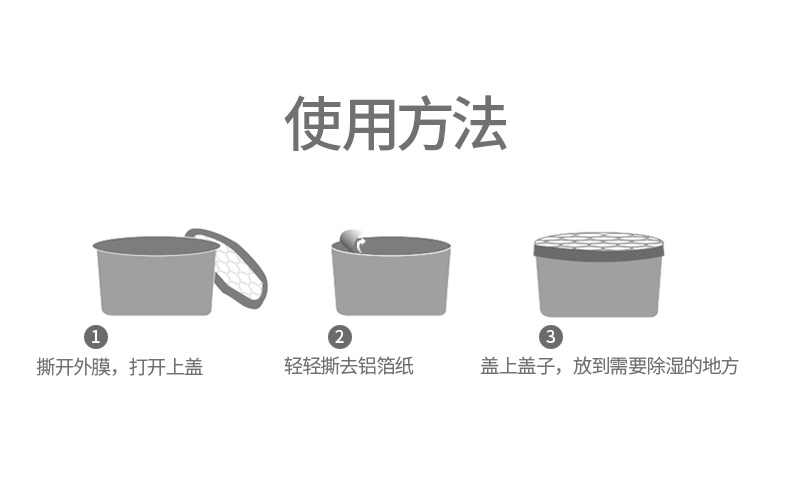 使用方法

1
撕开外膜，打开上盖

2
轻轻撕去铝箔纸

3
盖上盖子，放到需要除湿的地方