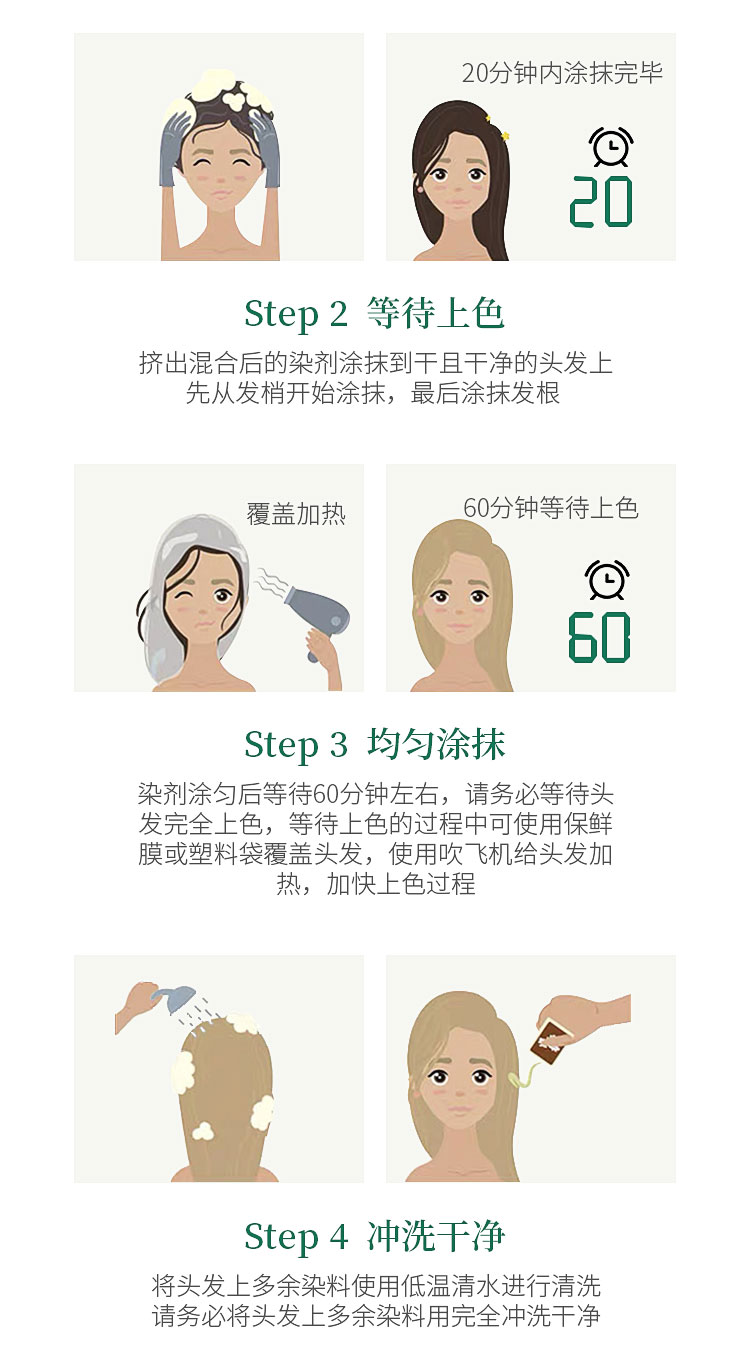 20分钟内涂抹完毕

20

Step 2 等待上色

挤出混合后的染剂涂抹到干且干净的头发上
先从发梢开始涂抹，最后涂抹发根

覆盖加热

60分钟等待上色

60

Step 3 均匀涂抹

染剂涂匀后等待60分钟左右，请务必等待头发完全上色，等待上色的过程中可使用保鲜膜或塑料袋覆盖头发，使用吹飞机给头发加热，加快上色过程

Step 4 冲洗干净

将头发上多余染料使用低温清水进行清洗
请务必将头发上多余染料用完全冲洗干净