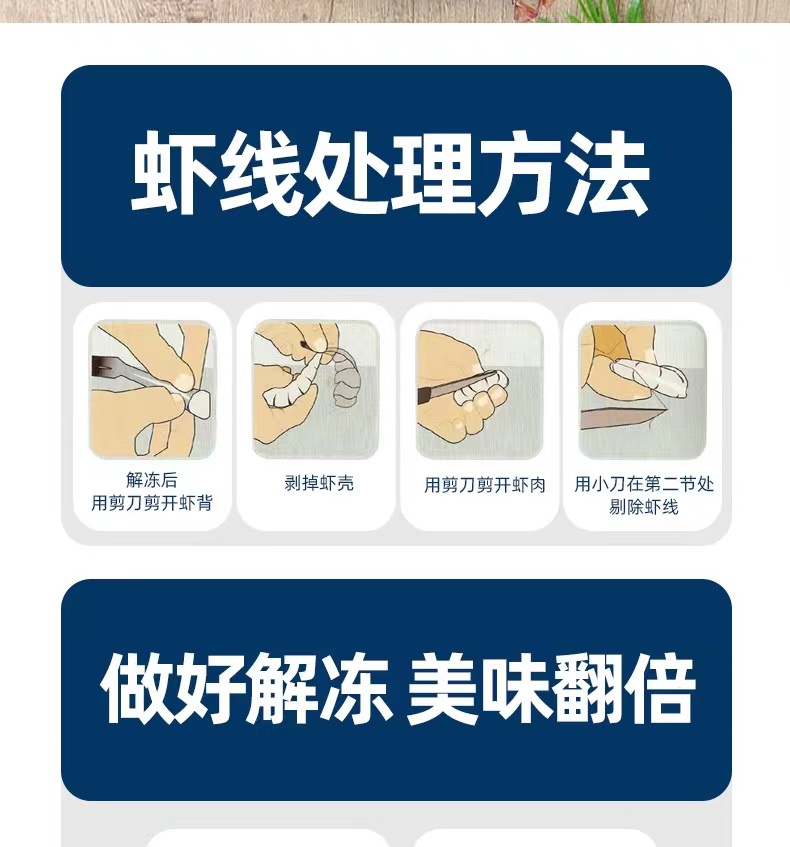 虾线处理方法

解冻后
用剪刀剪开虾背

剥掉虾壳

用剪刀剪开虾肉

用小刀在第二节处
剔除虾线

做好解冻 美味翻倍