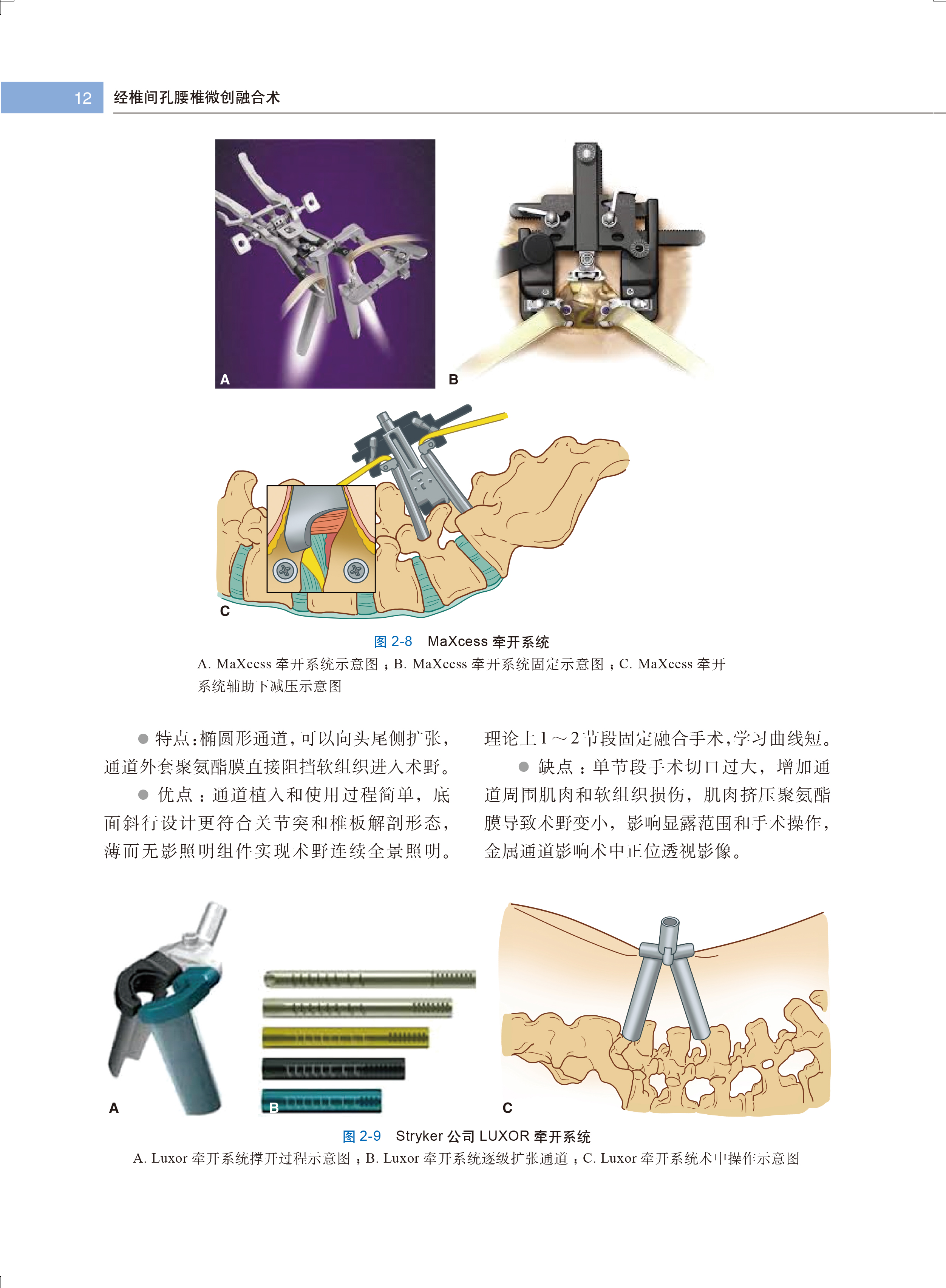 12 经椎间孔腰椎微创融合术

A

B

C

图 2-8 MaXcess 牵开系统

A. MaXcess 牵开系统示意图；B. MaXcess 牵开系统固定示意图；C. MaXcess 牵开系统辅助下减压示意图

● 特点：椭圆形通道，可以向头尾侧扩张，通道外套聚氨酯膜直接阻挡软组织进入术野。

● 优点：通道植入和使用过程简单，底面斜行设计更符合关节突和椎板解剖形态，薄而无影照明组件实现术野连续全景照明。理论上 1～2 节段固定融合手术，学习曲线短。

● 缺点：单节段手术切口过大，增加通道周围肌肉和软组织损伤，肌肉挤压聚氨酯膜导致术野变小，影响显露范围和手术操作，金属通道影响术中正位透视影像。

A

B

C

图 2-9 Stryker 公司 LUXOR 牵开系统

A. Luxor 牵开系统撑开过程示意图；B. Luxor 牵开系统逐级扩张通道；C. Luxor 牵开系统术中操作示意图