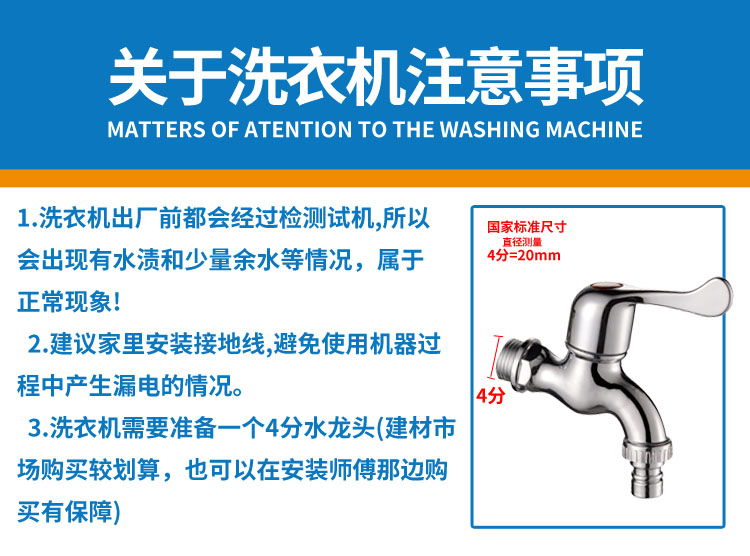 关于洗衣机注意事项
MATTERS OF ATENTION TO THE WASHING MACHINE

1.洗衣机出厂前都会经过检测试机,所以会出现有水渍和少量余水等情况，属于正常现象！

2.建议家里安装接地线,避免使用机器过程中产生漏电的情况。

3.洗衣机需要准备一个4分水龙头(建材市场购买较划算，也可以在安装师傅那边购买有保障)

国家标准尺寸
直径测量
4分=20mm
4分