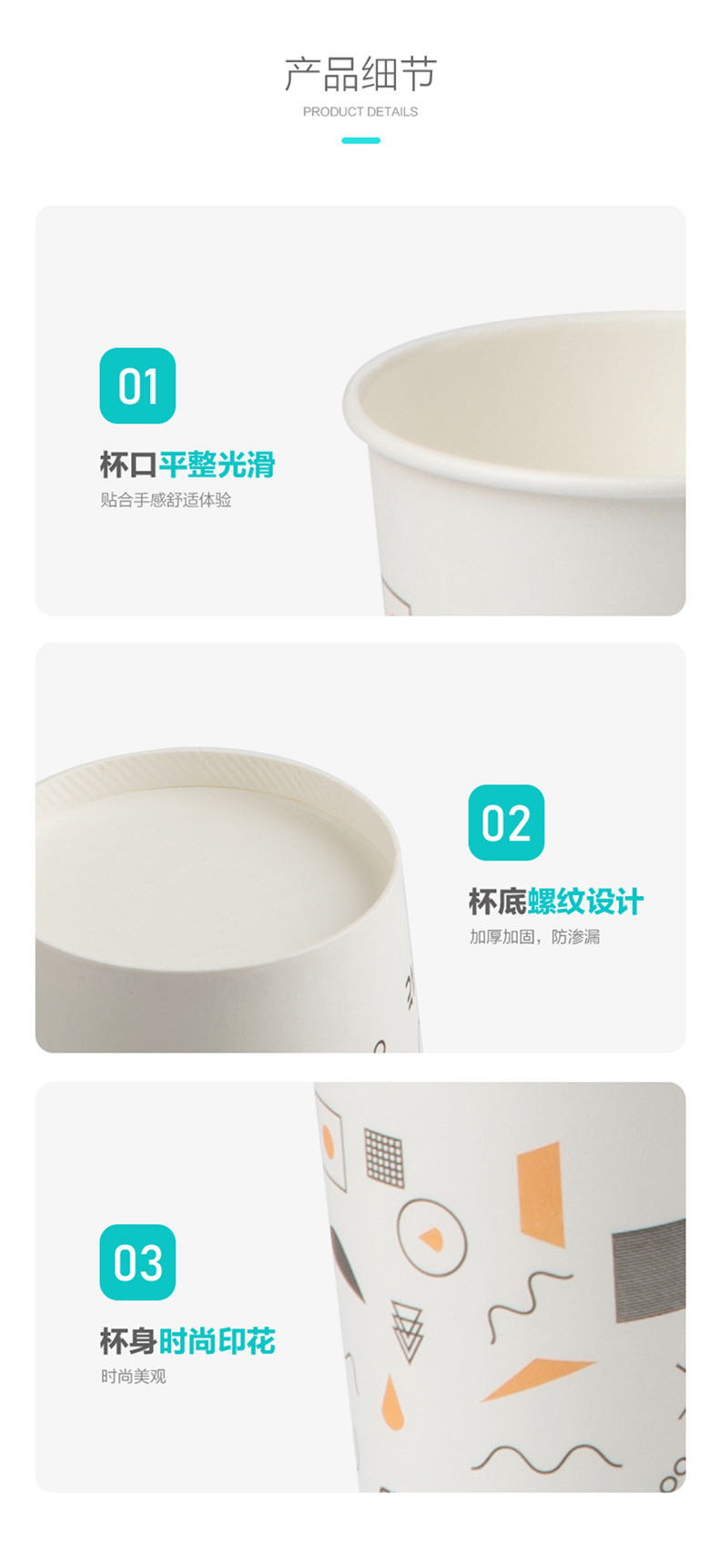 产品细节
PRODUCT DETAILS

01

杯口平整光滑

贴合手感舒适体验

02

杯底螺纹设计

加厚加固，防渗漏

03

杯身时尚印花

时尚美观