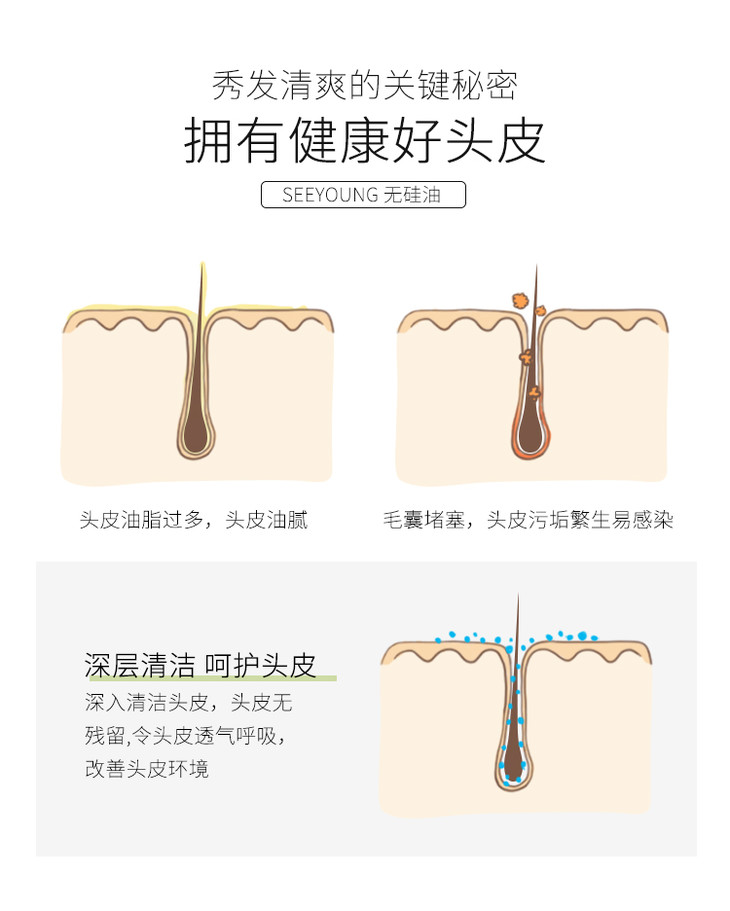 秀发清爽的关键秘密

拥有健康好头皮

SEEYOUNG 无硅油

头皮油脂过多，头皮油腻

毛囊堵塞，头皮污垢繁生易感染

深层清洁 呵护头皮

深入清洁头皮，头皮无残留,令头皮透气呼吸，改善头皮环境