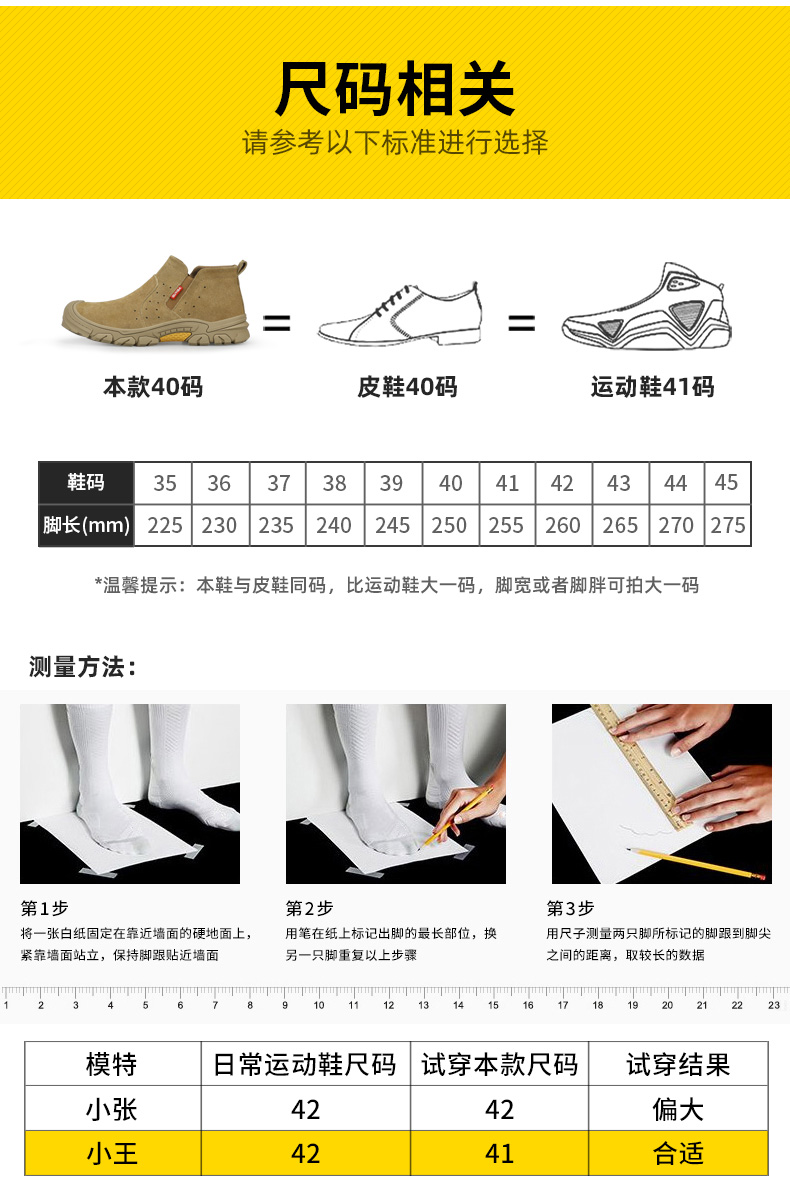 尺码相关
请参考以下标准进行选择

本款40码 = 皮鞋40码 = 运动鞋41码

| 鞋码 | 35 | 36 | 37 | 38 | 39 | 40 | 41 | 42 | 43 | 44 | 45 |
|---|---|---|---|---|---|---|---|---|---|---|---|
| 脚长(mm) | 225 | 230 | 235 | 240 | 245 | 250 | 255 | 260 | 265 | 270 | 275 |

*温馨提示：本鞋与皮鞋同码，比运动鞋大一码，脚宽或者脚胖可拍大一码

测量方法：

第1步
将一张白纸固定在靠近墙面的硬地面上，紧靠墙面站立，保持脚跟贴近墙面

第2步
用笔在纸上标记出脚的最长部位，换另一只脚重复以上步骤

第3步
用尺子测量两只脚所标记的脚跟到脚尖之间的距离，取较长的数据

1 2 3 4 5 6 7 8 9 10 11 12 13 14 15 16 17 18 19 20 21 22 23

| 模特 | 日常运动鞋尺码 | 试穿本款尺码 | 试穿结果 |
|---|---|---|---|
| 小张 | 42 | 42 | 偏大 |
| 小王 | 42 | 41 | 合适 |