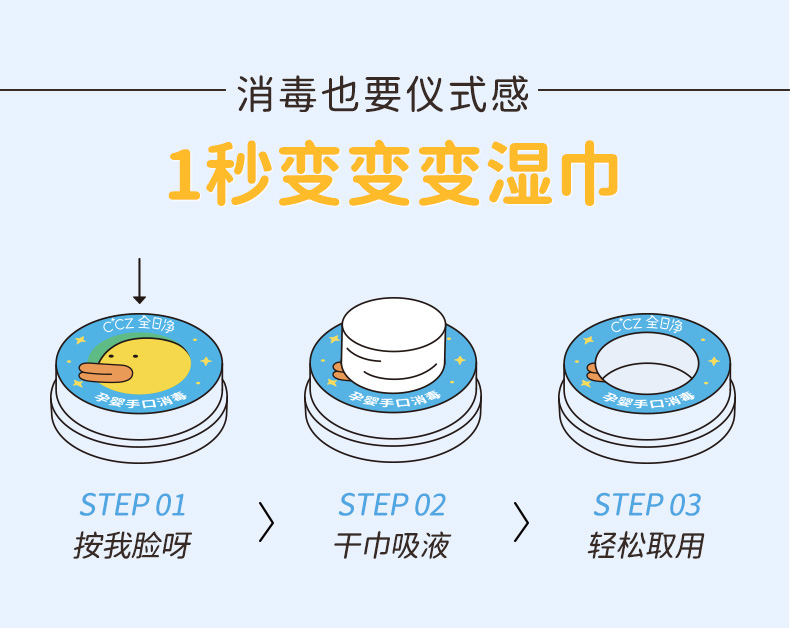 消毒也要仪式感

1秒变变变湿巾

CCZ 全日净

孕婴手口消毒

孕婴手口消毒

CCZ 全日净

孕婴手口消毒

STEP 01
按我脸呀

STEP 02
干巾吸液

STEP 03
轻松取用