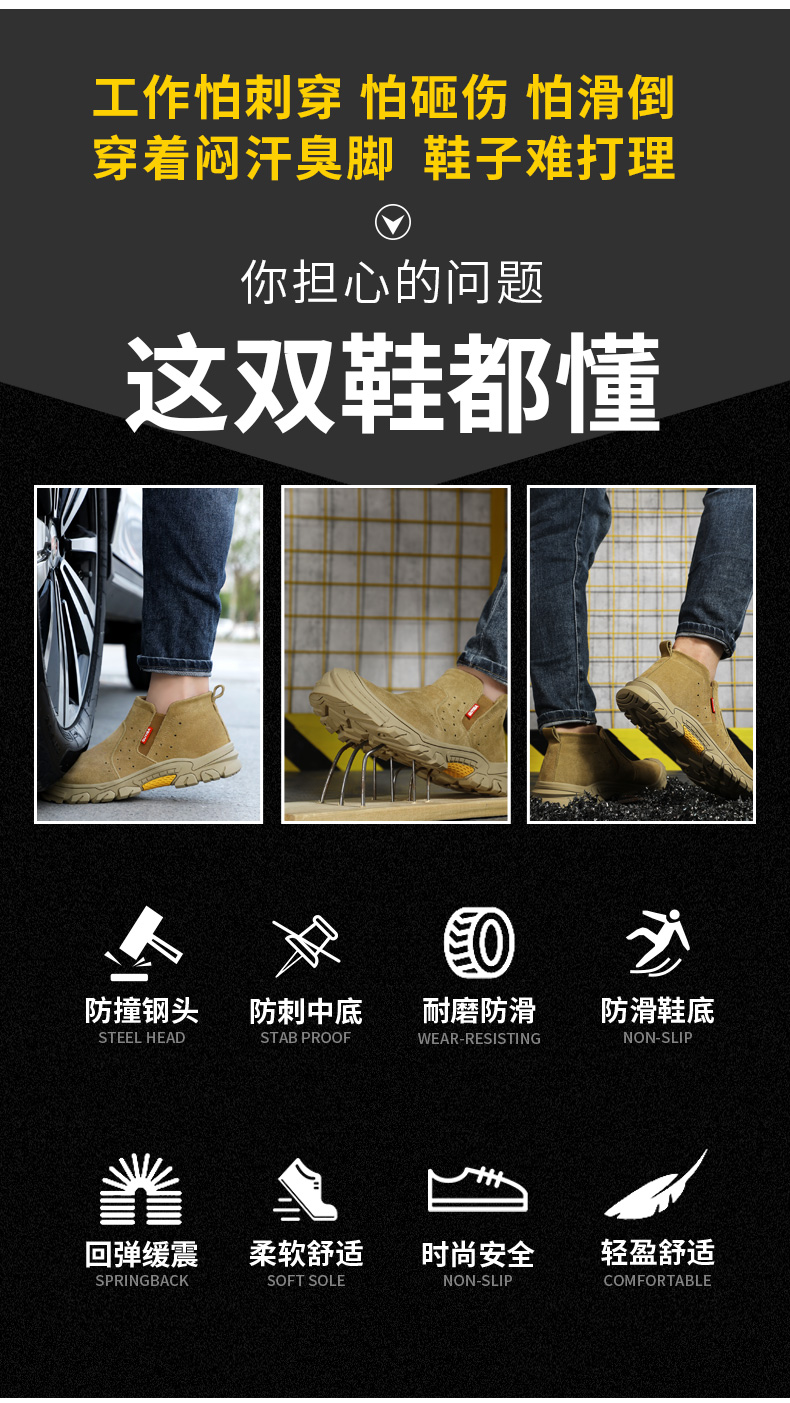 工作怕刺穿 怕砸伤 怕滑倒
穿着闷汗臭脚 鞋子难打理

你担心的问题
这双鞋都懂

防撞钢头
STEEL HEAD

防刺中底
STAB PROOF

耐磨防滑
WEAR-RESISTING

防滑鞋底
NON-SLIP

回弹缓震
SPRINGBACK

柔软舒适
SOFT SOLE

时尚安全
NON-SLIP

轻盈舒适
COMFORTABLE