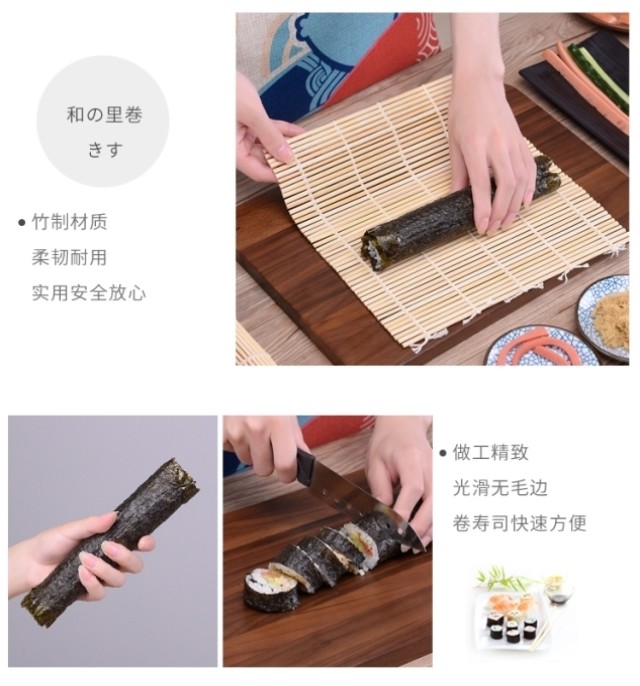 和の里巻
きす

• 竹制材质
柔韧耐用
实用安全放心

• 做工精致
光滑无毛边
卷寿司快速方便