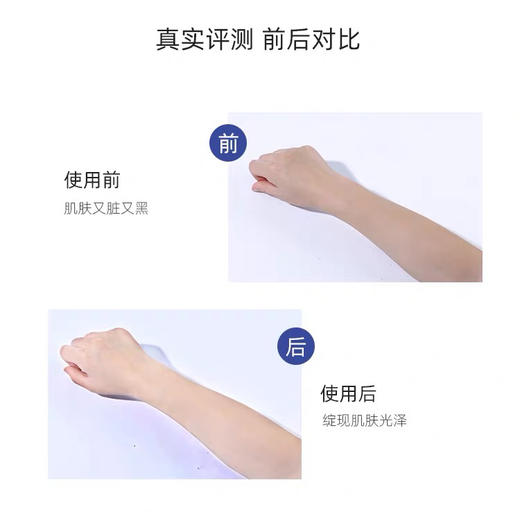 真实评测 前后对比

前

使用前
肌肤又脏又黑

后

使用后
绽现肌肤光泽