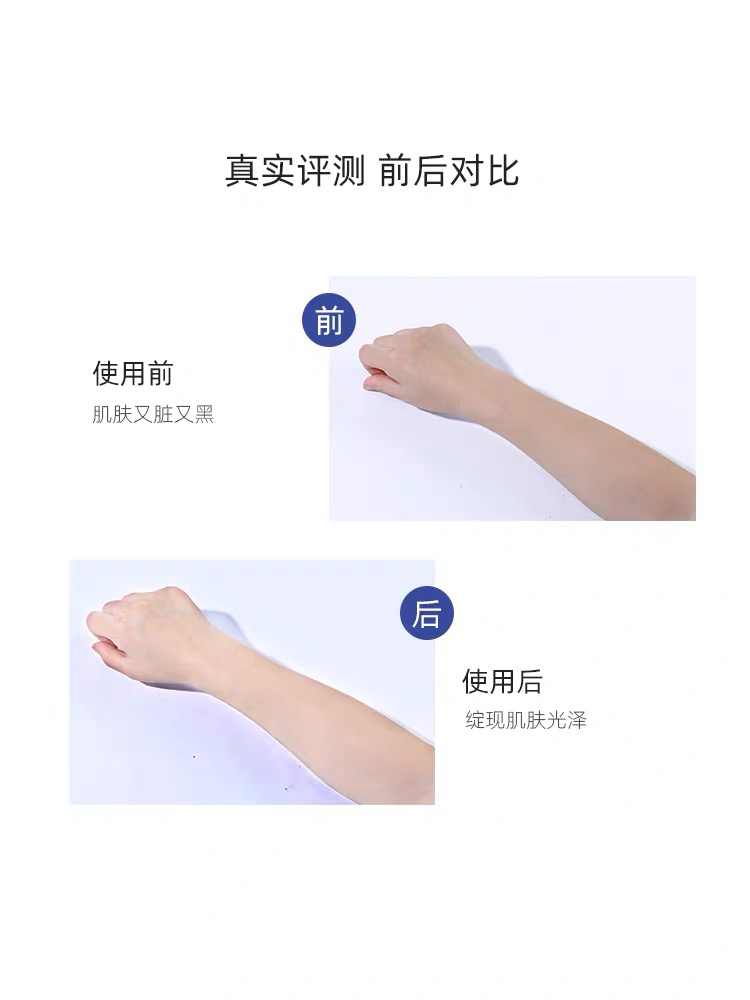 真实评测 前后对比

前

使用前
肌肤又脏又黑

后

使用后
绽现肌肤光泽